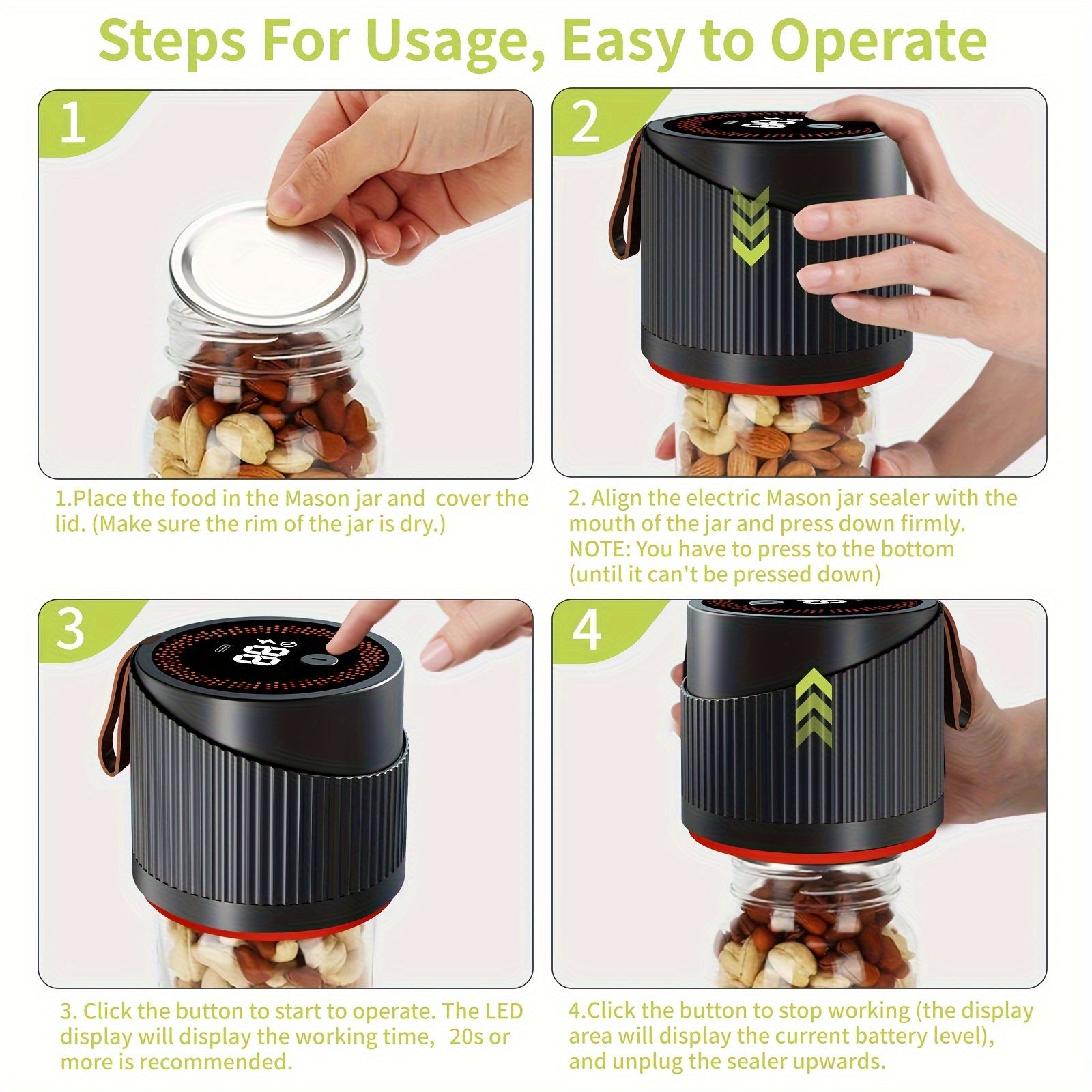 Steps For Usage, Easy to Operate

1

1.Place the food in the Mason jar and cover the lid. (Make sure the rim of the jar is dry.)

2

2. Align the electric Mason jar sealer with the mouth of the jar and press down firmly. NOTE: You have to press to the bottom (until it can't be pressed down)

3

3. Click the button to start to operate. The LED display will display the working time, 20s or more is recommended.

4

4.Click the button to stop working (the display area will display the current battery level), and unplug the sealer upwards.