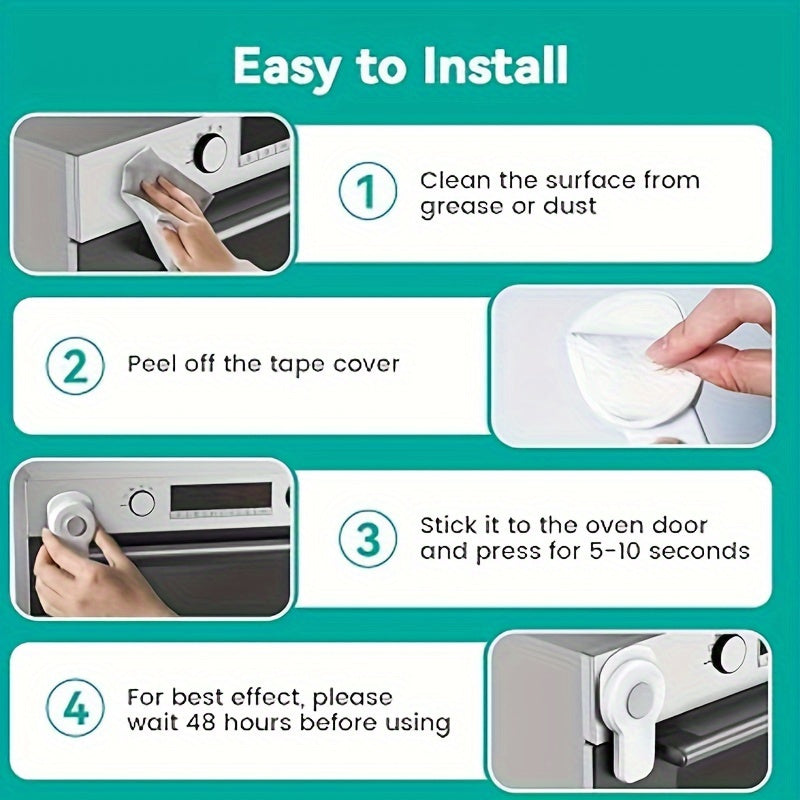 Easy to Install

1 Clean the surface from grease or dust

2 Peel off the tape cover

3 Stick it to the oven door and press for 5-10 seconds

4 For best effect, please wait 48 hours before using