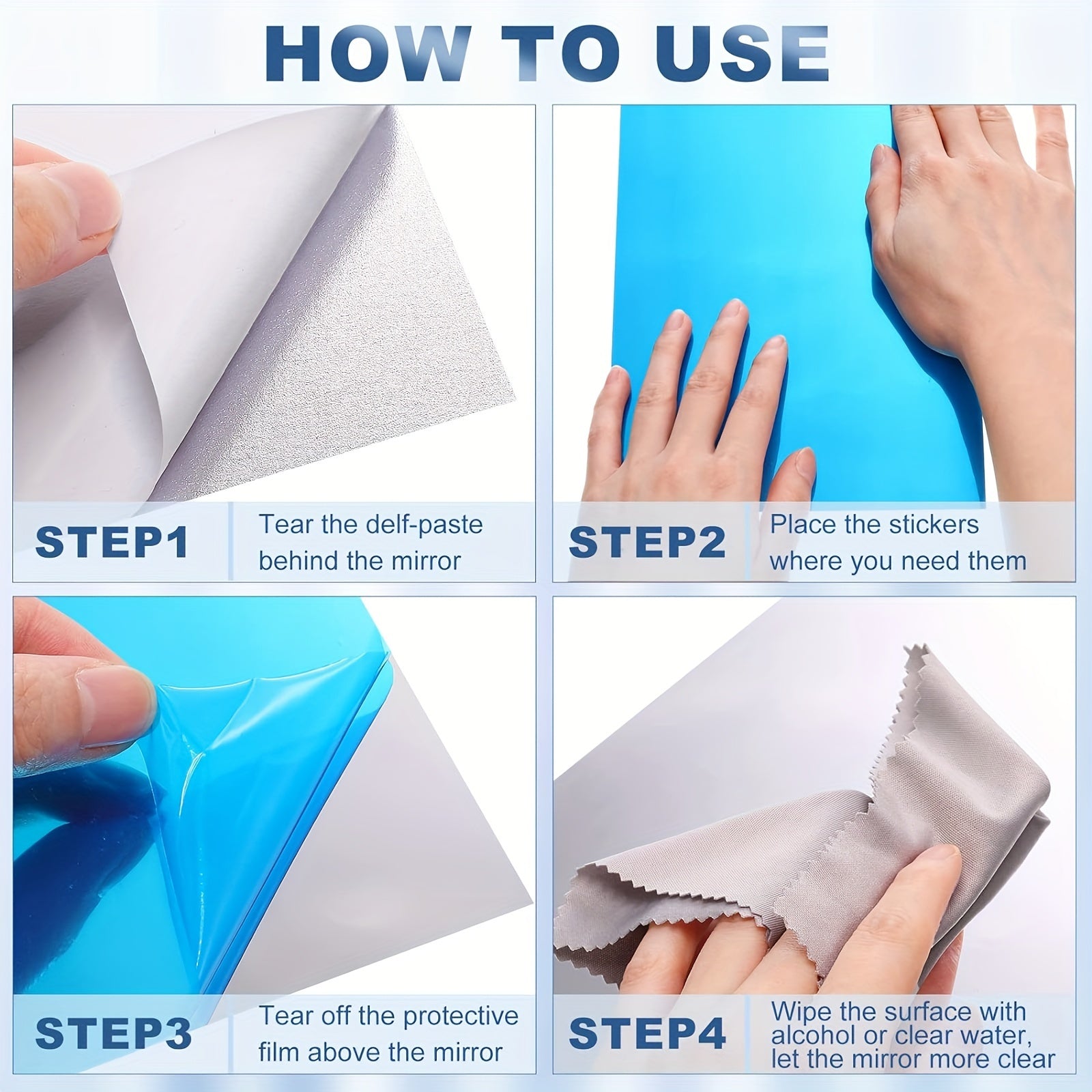 HOW TO USE

STEP1

Tear the delf-paste behind the mirror

STEP2

Place the stickers where you need them

STEP3

Tear off the protective film above the mirror

STEP4

Wipe the surface with alcohol or clear water, let the mirror more clear