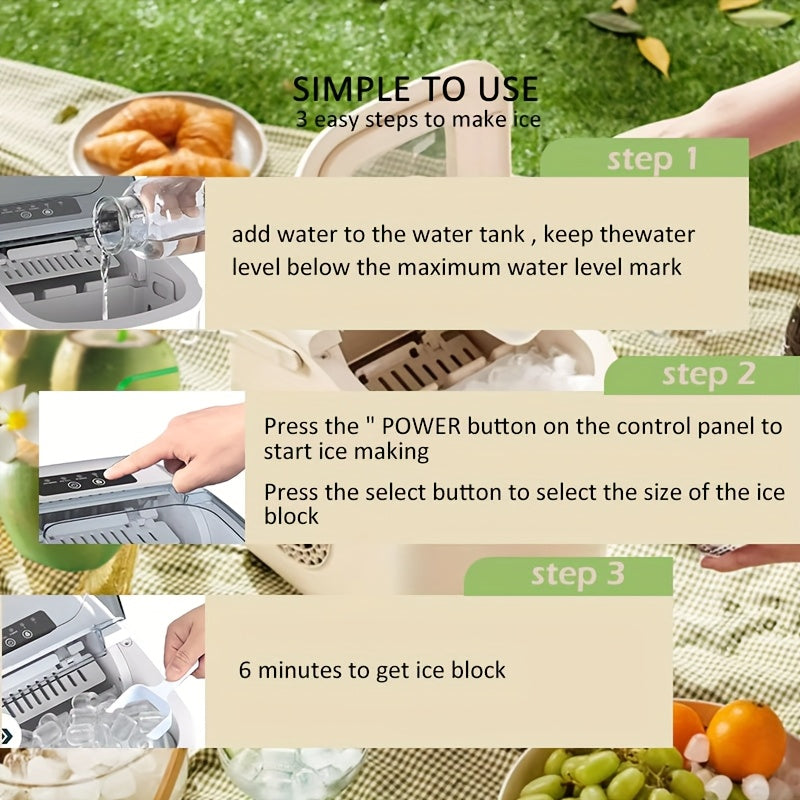 SIMPLE TO USE
3 easy steps to make ice

step 1

add water to the water tank , keep thewater level below the maximum water level mark

step 2

Press the " POWER button on the control panel to start ice making

Press the select button to select the size of the ice block

step 3

6 minutes to get ice block