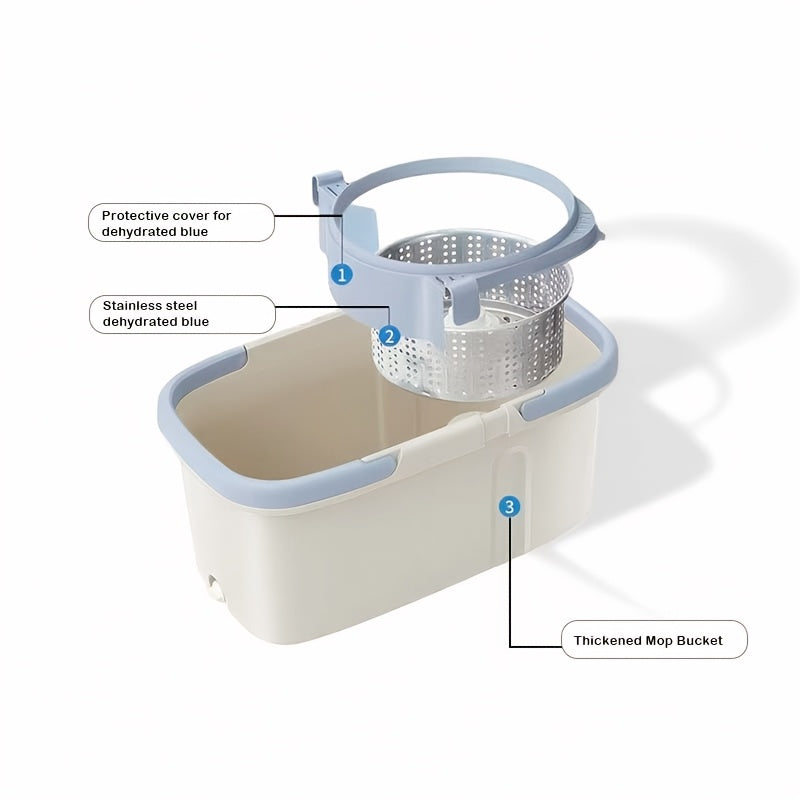 Protective cover for dehydrated blue

1

Stainless steel dehydrated blue

2

3

Thickened Mop Bucket