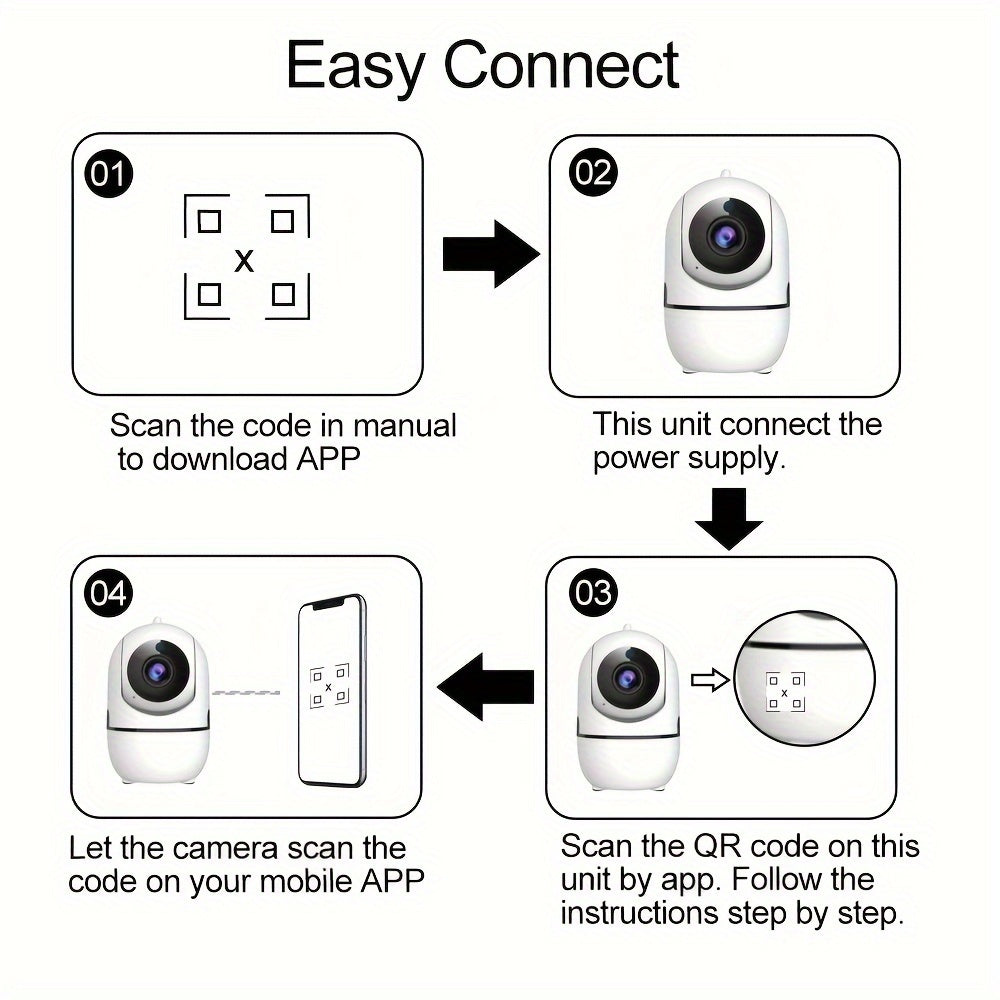 Easy Connect

01

x

Scan the code in manual to download APP

02

This unit connect the power supply.

03

x

Scan the QR code on this unit by app. Follow the instructions step by step.

04

x

Let the camera scan the code on your mobile APP