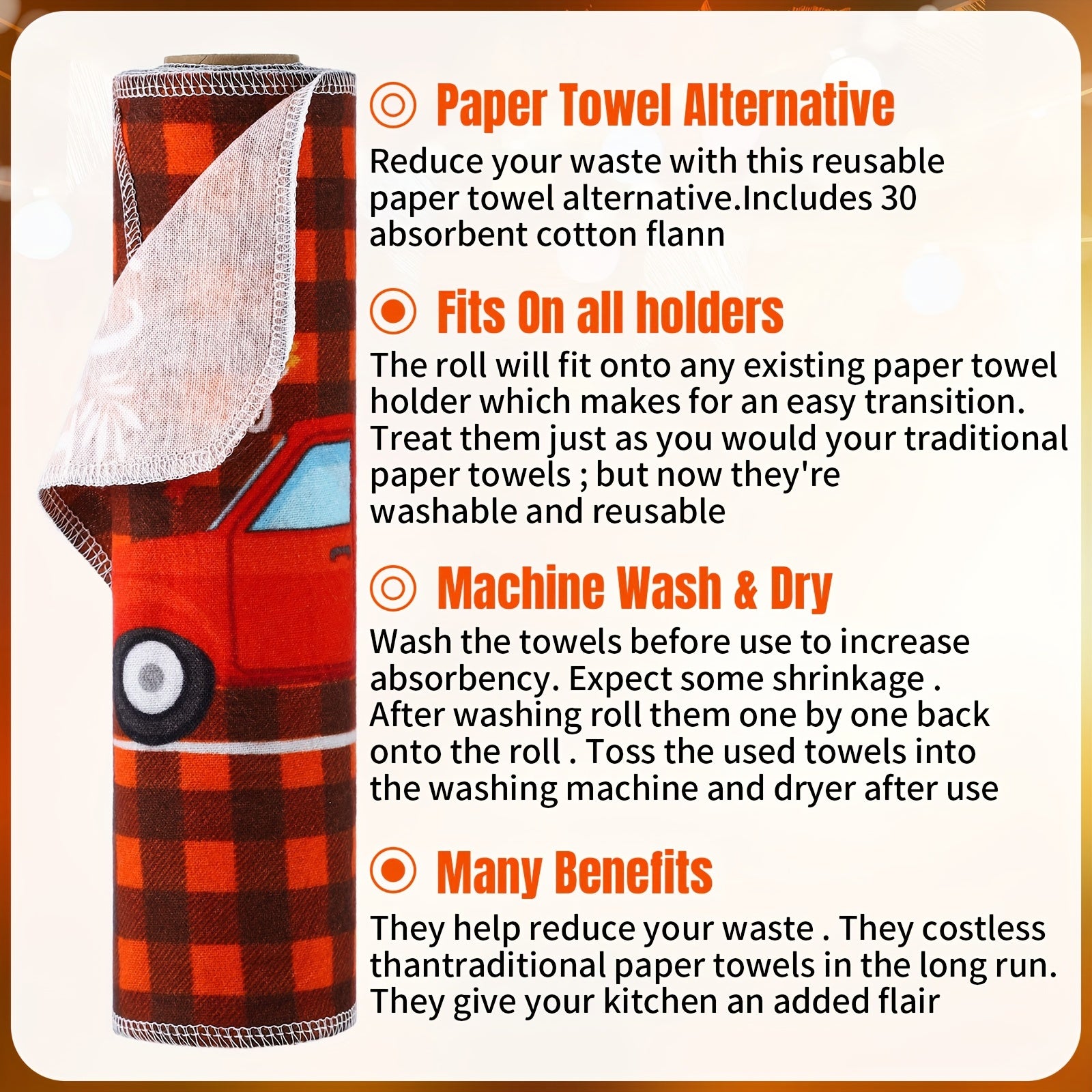 Paper Towel Alternative

Reduce your waste with this reusable paper towel alternative.Includes 30 absorbent cotton flann

Fits On all holders

The roll will fit onto any existing paper towel holder which makes for an easy transition. Treat them just as you would your traditional paper towels ; but now they're washable and reusable

Machine Wash & Dry

Wash the towels before use to increase absorbency. Expect some shrinkage . After washing roll them one by one back onto the roll . Toss the used towels into the washing machine and dryer after use

Many Benefits

They help reduce your waste . They costless thantraditional paper towels in the long run. They give your kitchen an added flair