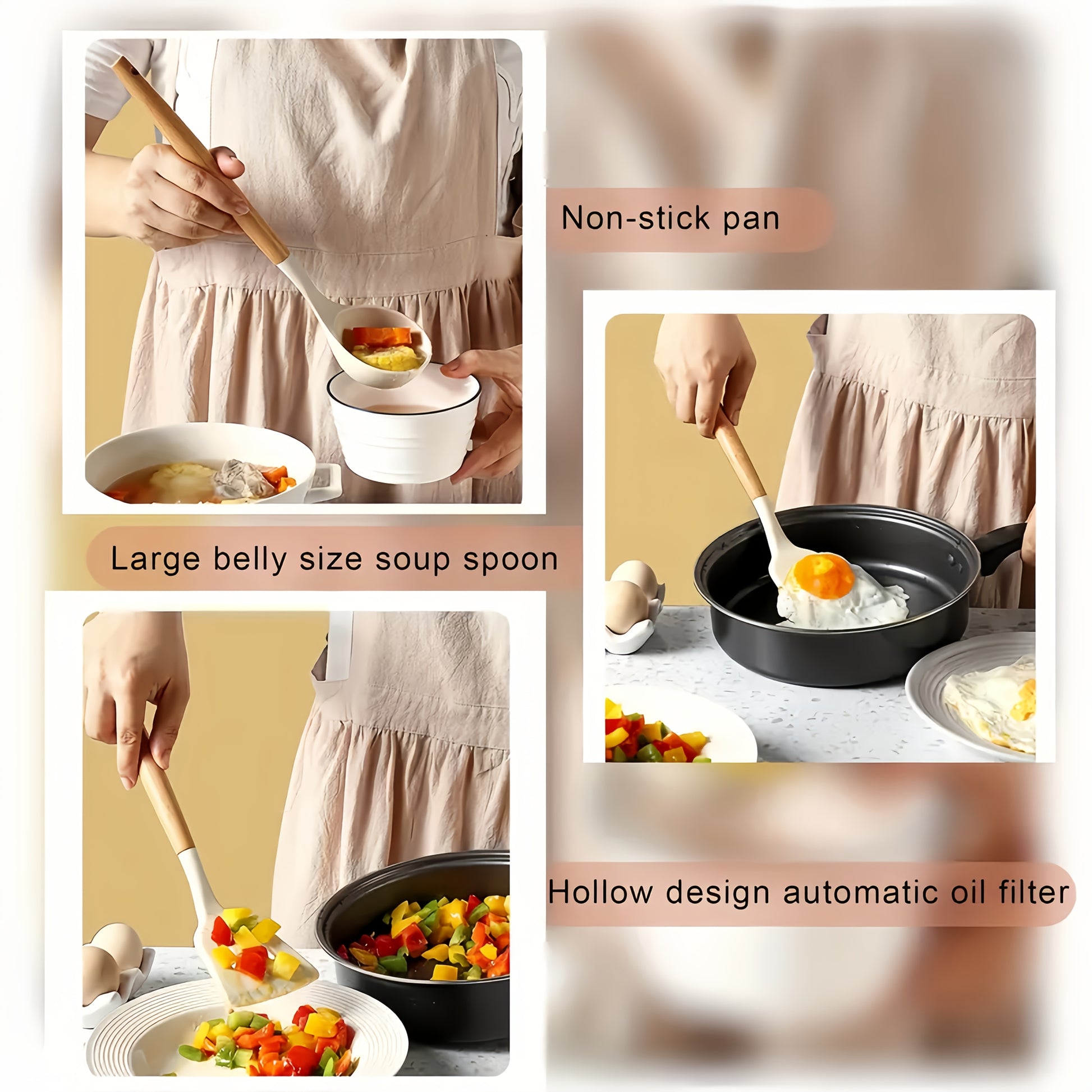 Non-stick pan

Large belly size soup spoon

Hollow design automatic oil filter