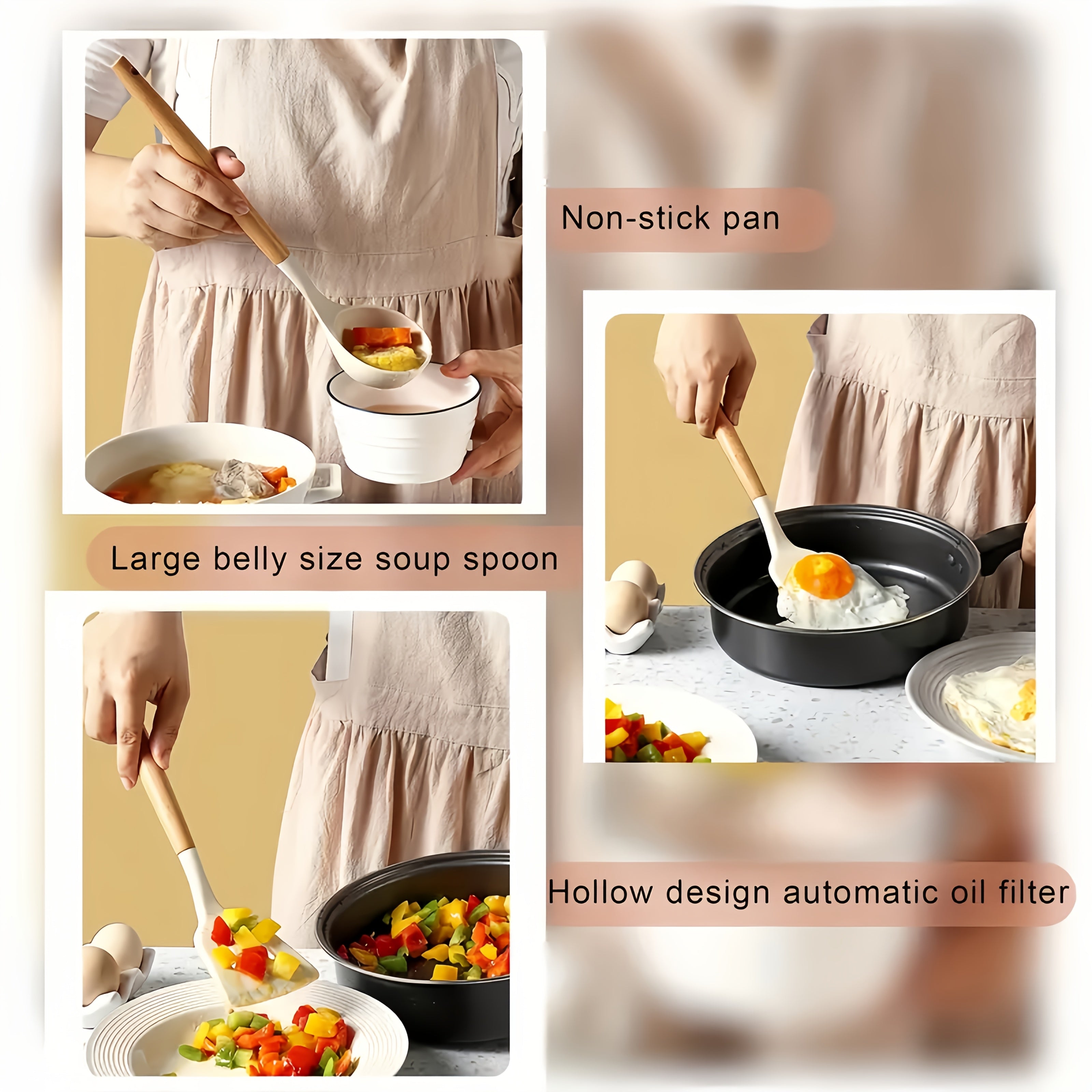 Non-stick pan

Large belly size soup spoon

Hollow design automatic oil filter