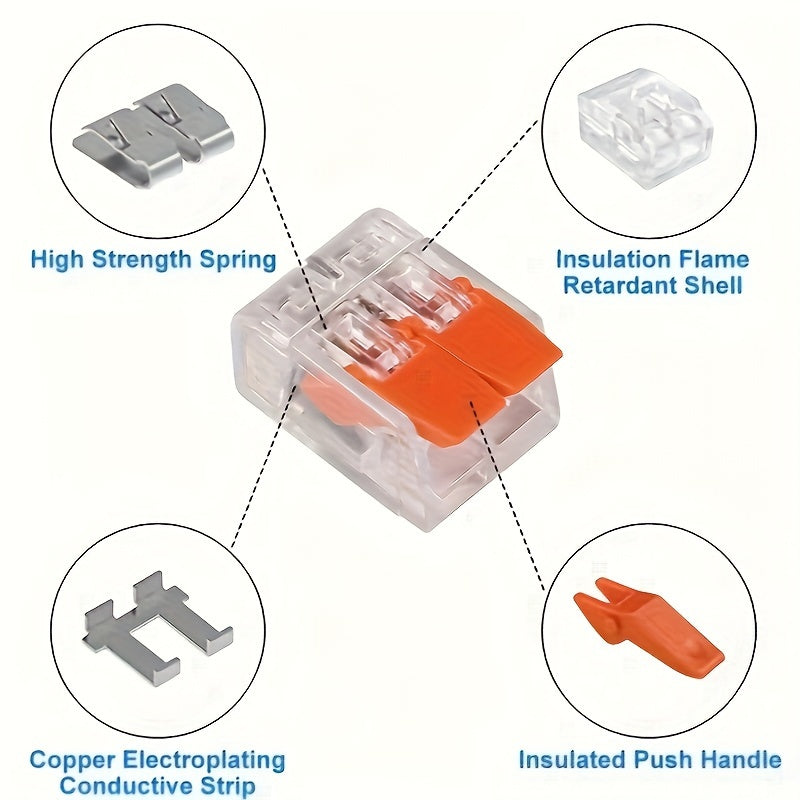 High Strength Spring

Insulation Flame Retardant Shell

Copper Electroplating Conductive Strip

Insulated Push Handle