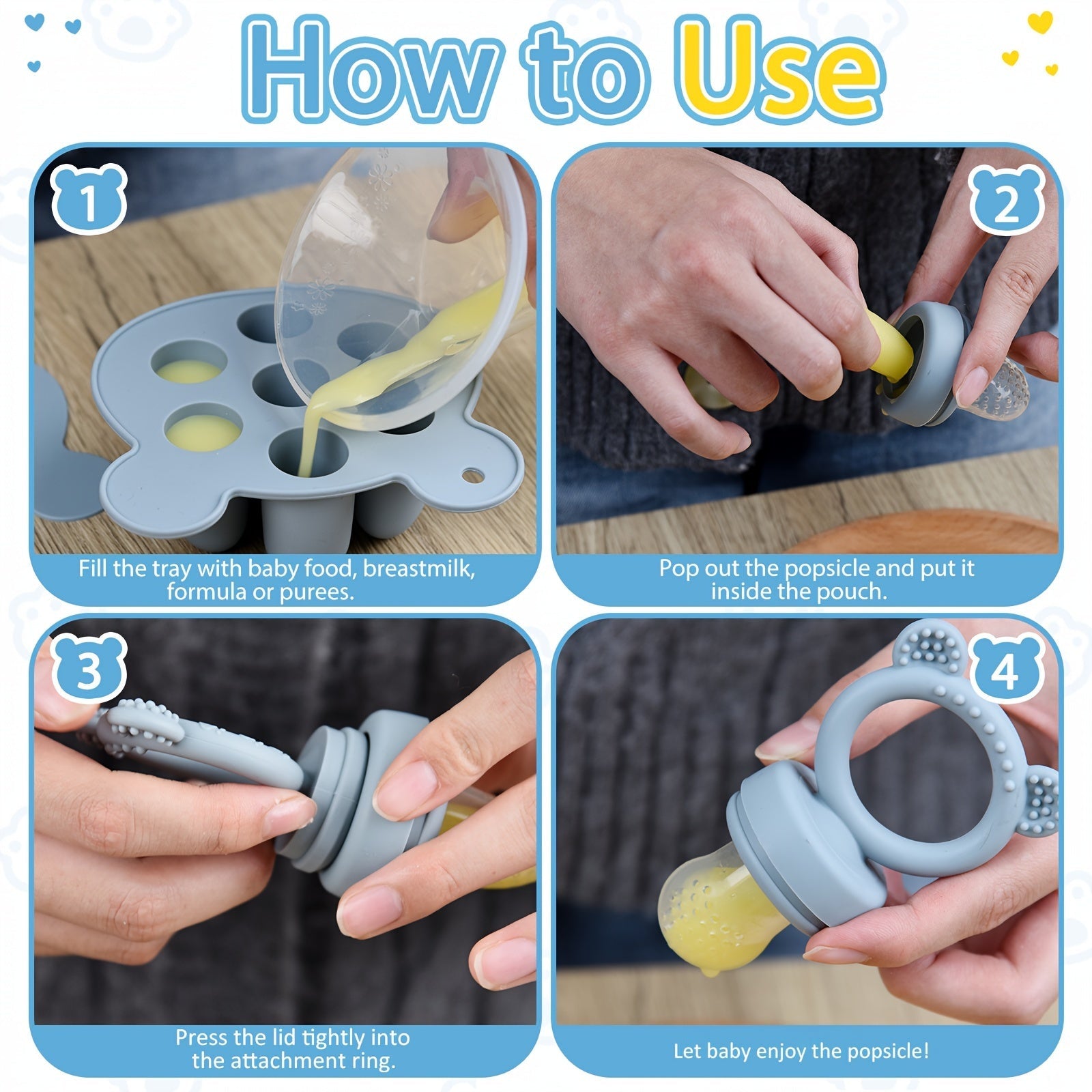 How to Use

1

Fill the tray with baby food, breastmilk, formula or purees.

2

Pop out the popsicle and put it inside the pouch.

3

Press the lid tightly into the attachment ring.

4

Let baby enjoy the popsicle!