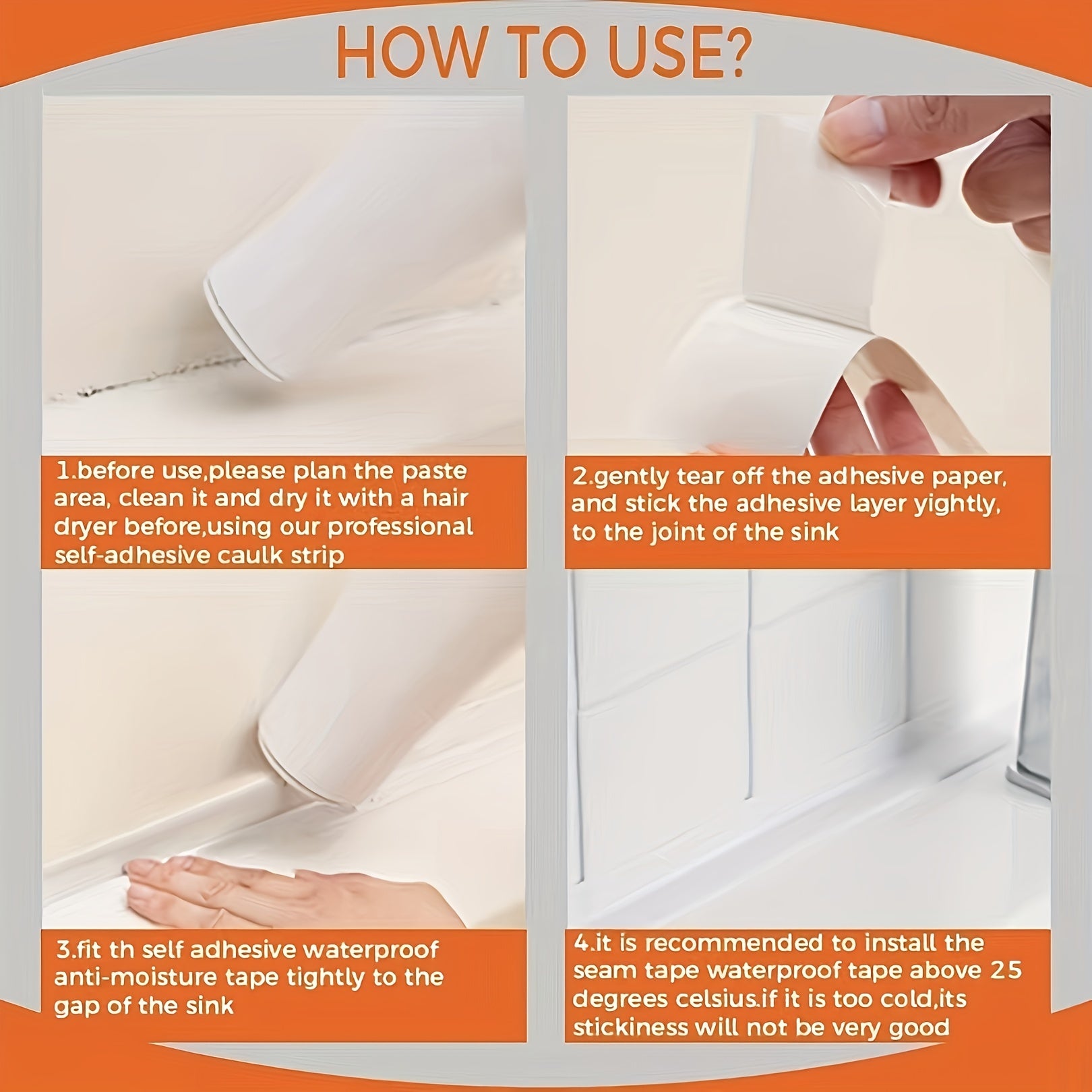 HOW TO USE?

1.before use,please plan the paste area, clean it and dry it with a hair dryer before,using our professional self-adhesive caulk strip

2.gently tear off the adhesive paper, and stick the adhesive layer yightly, to the joint of the sink

3.fit th self adhesive waterproof anti-moisture tape tightly to the gap of the sink

4.it is recommended to install the seam tape waterproof tape above 25 degrees celsius.if it is too cold,its stickiness will not be very good