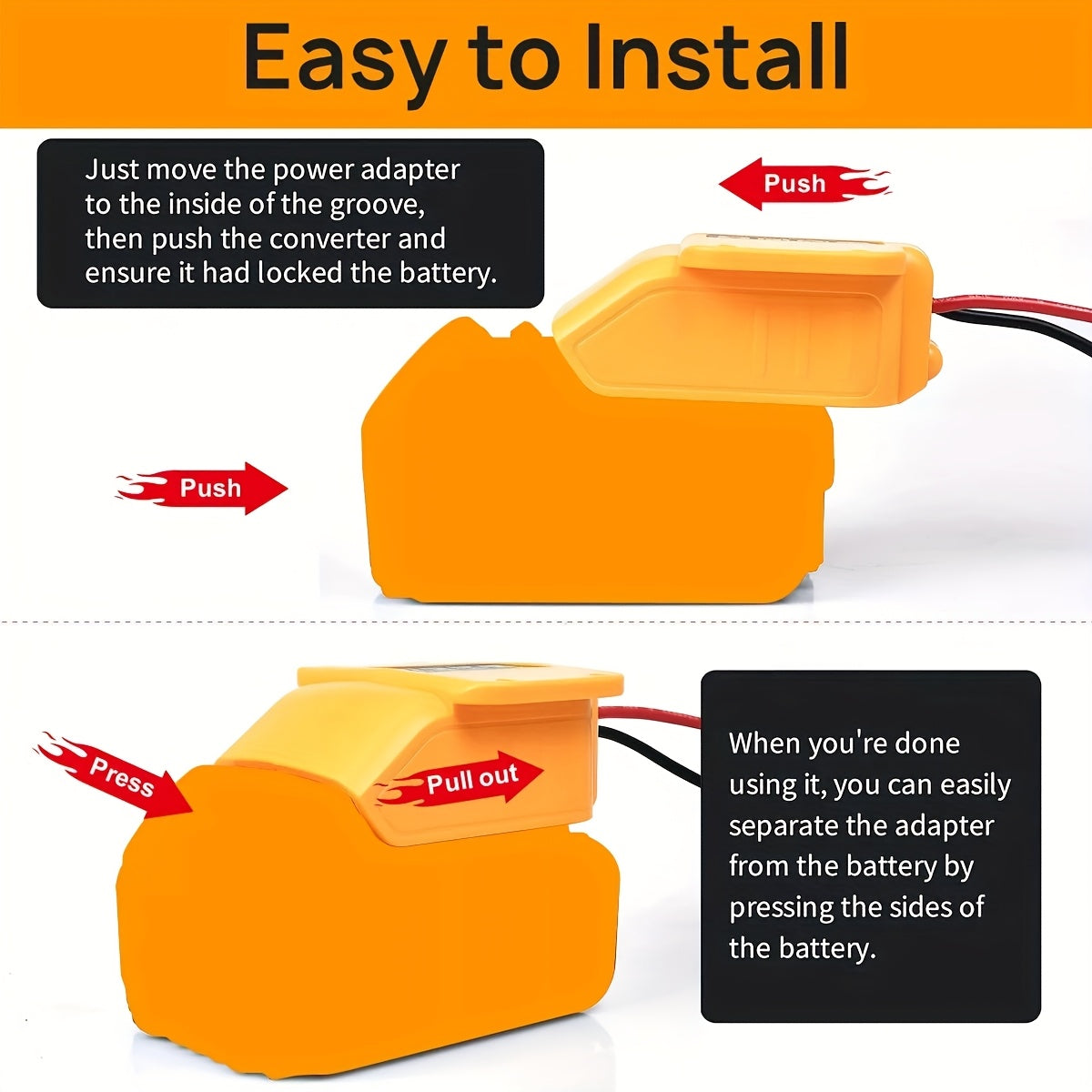 Easy to Install

Just move the power adapter to the inside of the groove, then push the converter and ensure it had locked the battery.

Push

Push

Press

Pull out

When you're done using it, you can easily separate the adapter from the battery by pressing the sides of the battery.