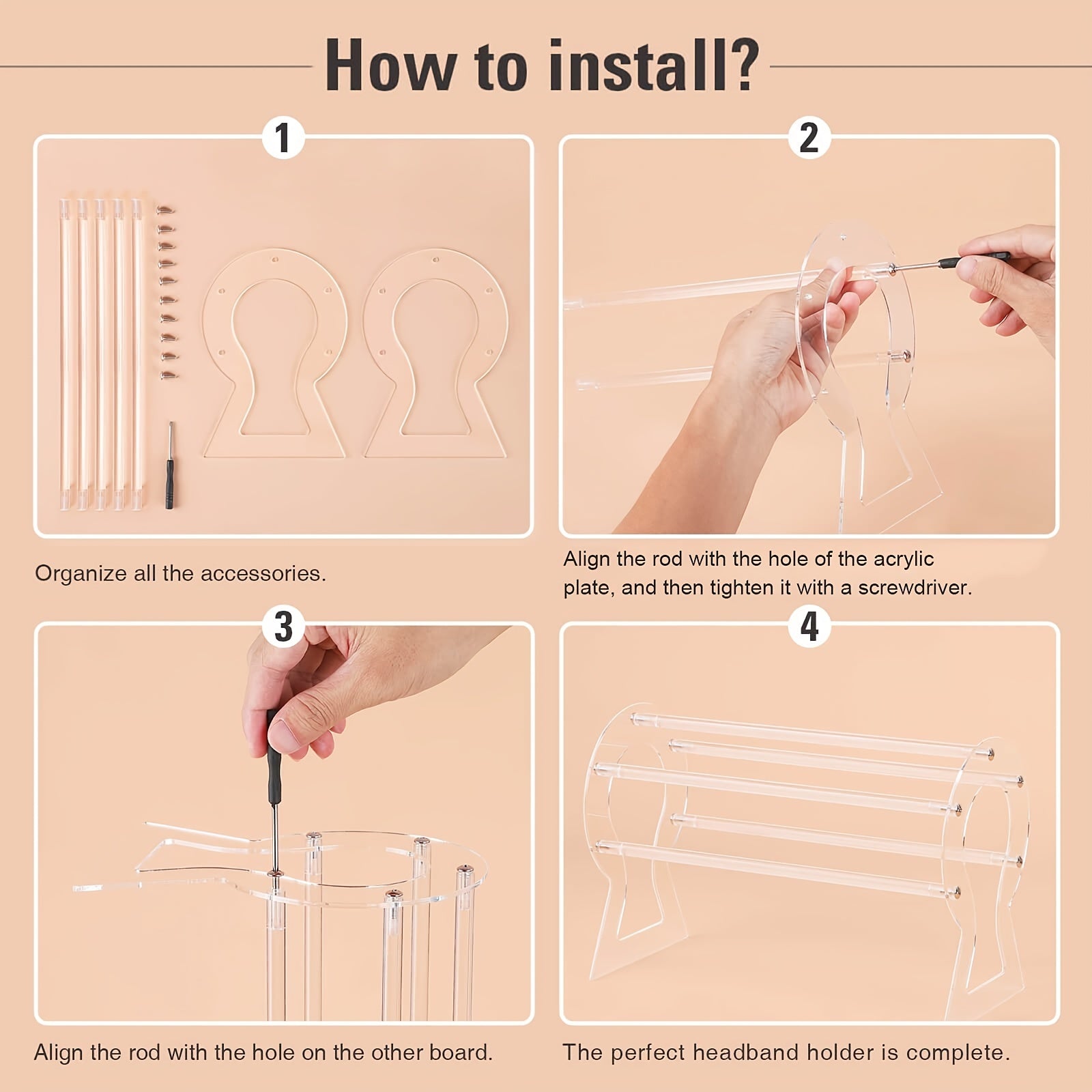 How to install?

1

Organize all the accessories.

2

Align the rod with the hole of the acrylic plate, and then tighten it with a screwdriver.

3

Align the rod with the hole on the other board.

4

The perfect headband holder is complete.