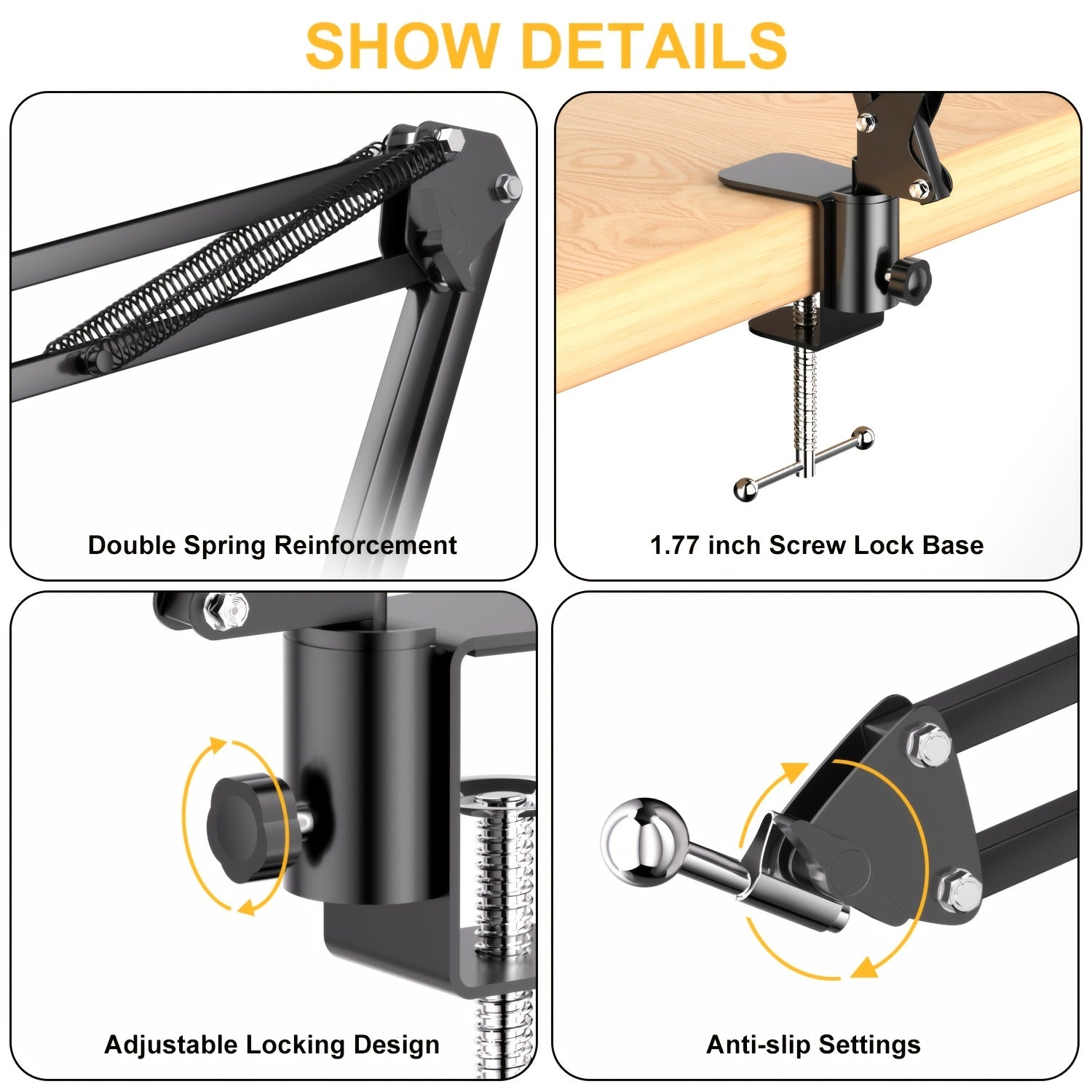 SHOW DETAILS

Double Spring Reinforcement

1.77 inch Screw Lock Base

Adjustable Locking Design

Anti-slip Settings