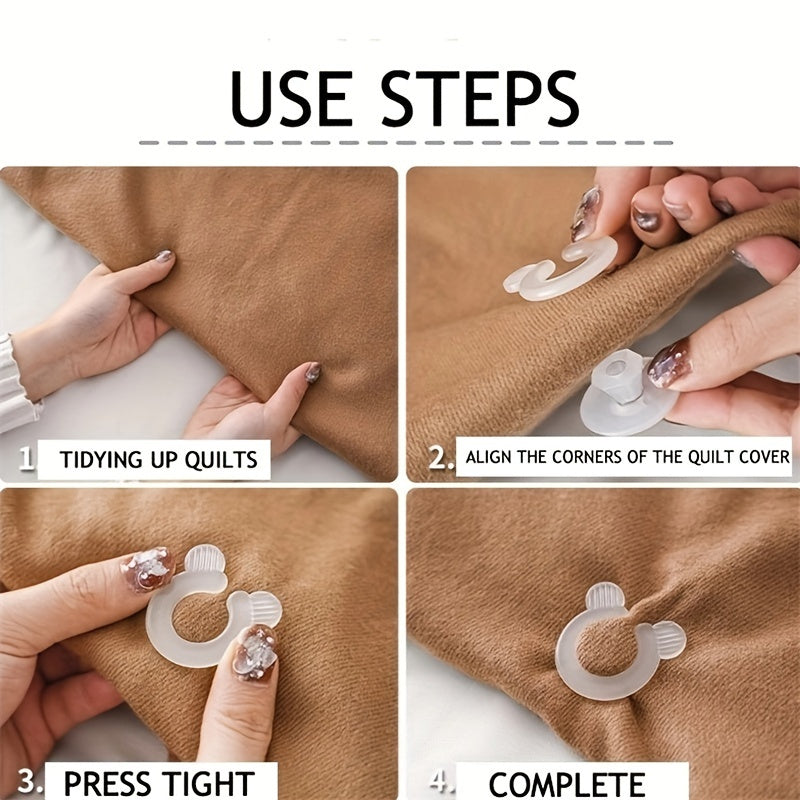 USE STEPS

1. TIDYING UP QUILTS

2. ALIGN THE CORNERS OF THE QUILT COVER

3. PRESS TIGHT

4. COMPLETE