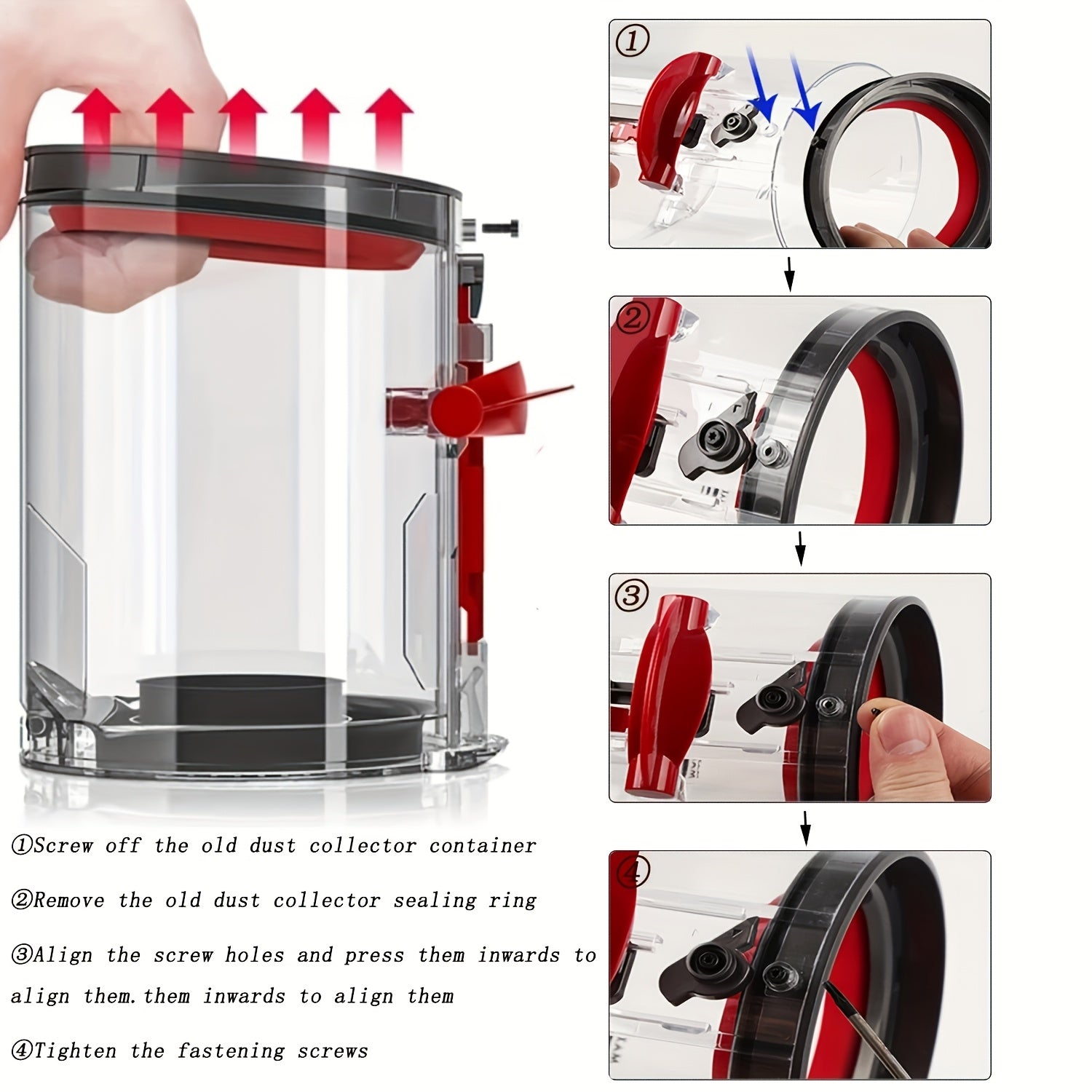 ①

②

③

④

①Screw off the old dust collector container

②Remove the old dust collector sealing ring

③Align the screw holes and press them inwards to align them.them inwards to align them

④Tighten the fastening screws