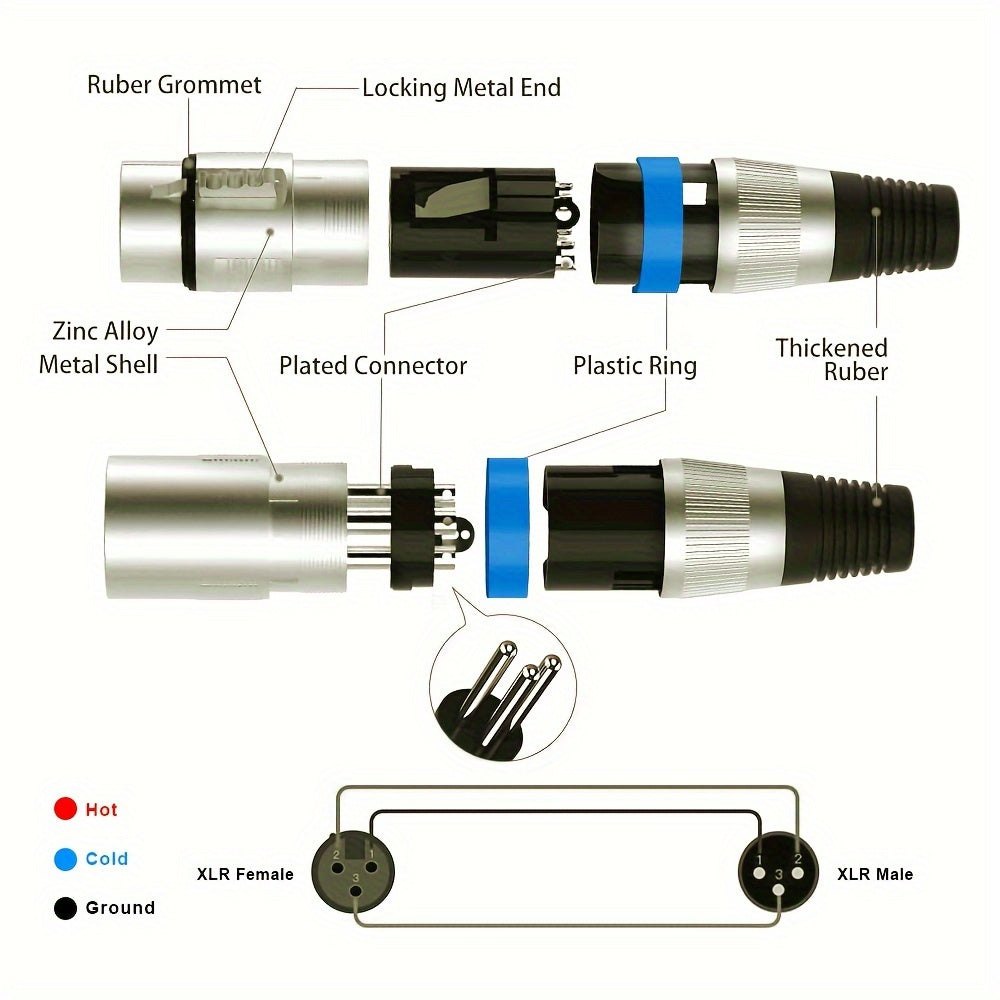 Ruber Grommet
Locking Metal End
Zinc Alloy
Metal Shell
Plated Connector
Plastic Ring
Thickened Ruber
Hot
Cold
Ground
XLR Female
2
1
3
1
2
3
XLR Male