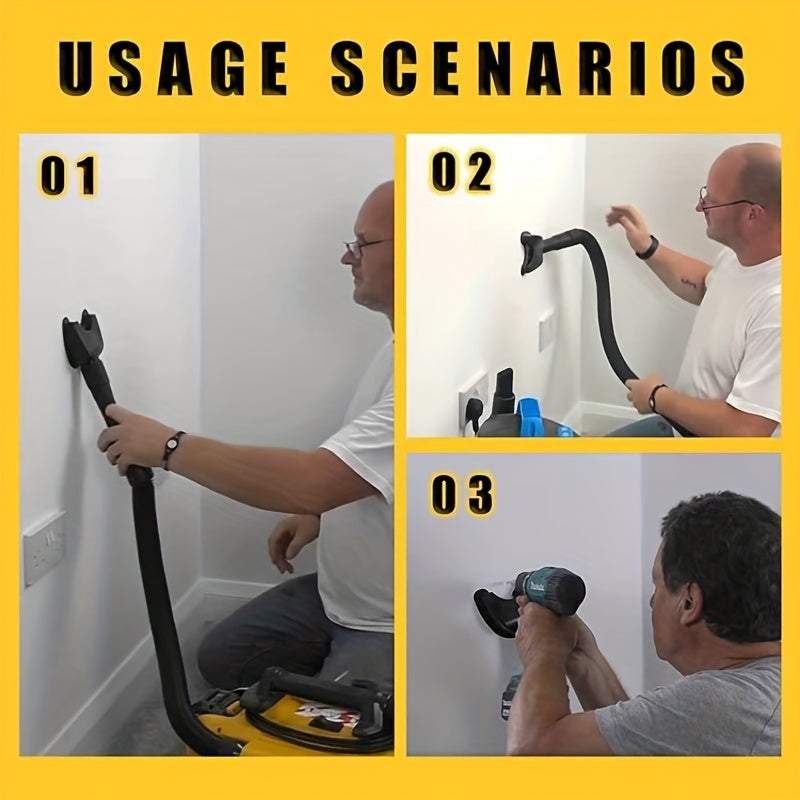 USAGE SCENARIOS

01

02

03