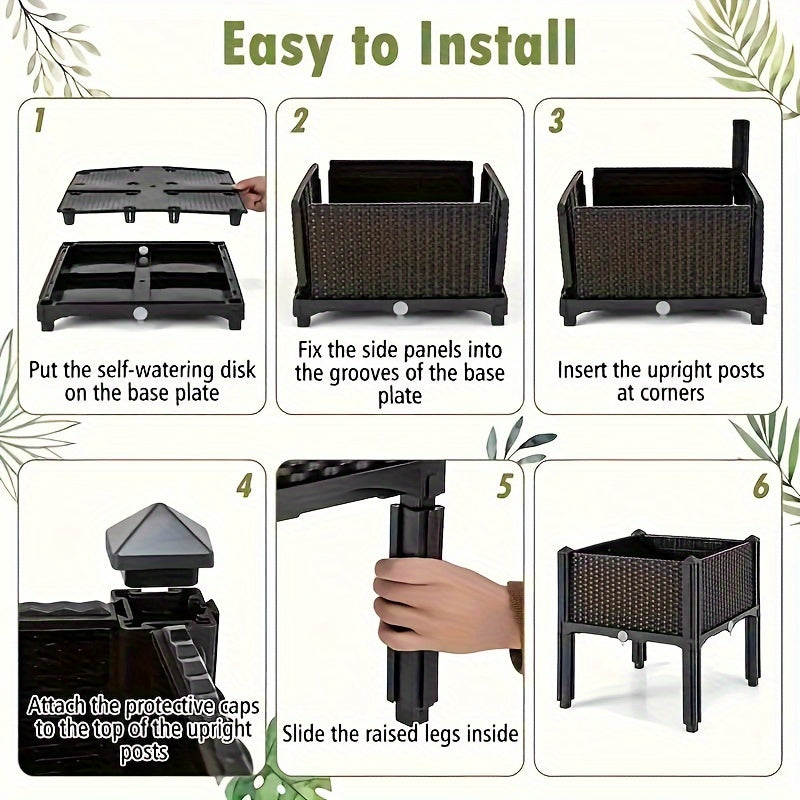 Easy to Install

1

Put the self-watering disk on the base plate

2

Fix the side panels into the grooves of the base plate

3

Insert the upright posts at corners

4

Attach the protective caps to the top of the upright posts

5

Slide the raised legs inside

6