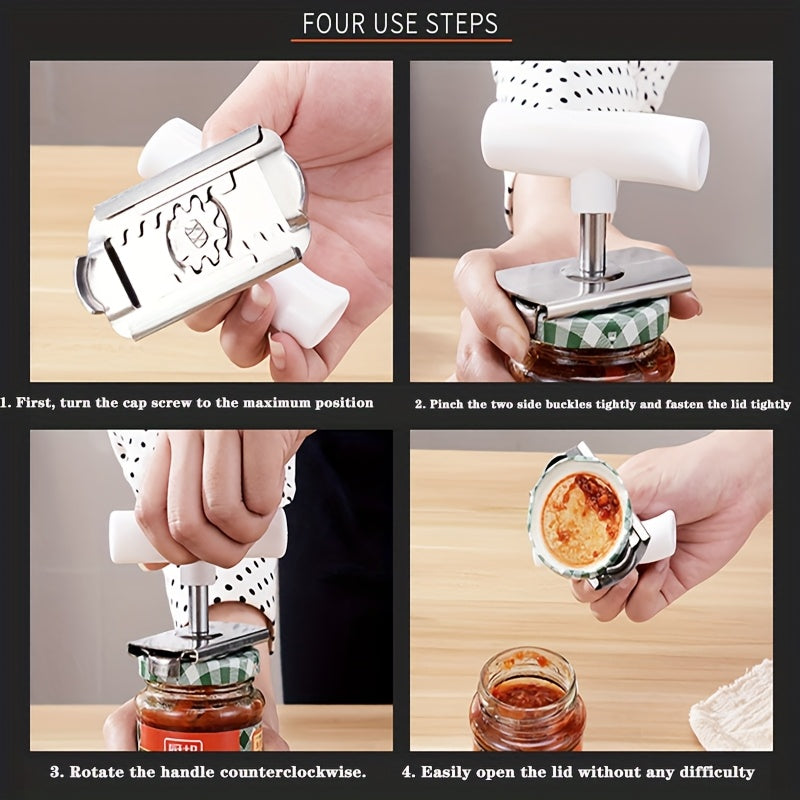 FOUR USE STEPS

1. First, turn the cap screw to the maximum position

2. Pinch the two side buckles tightly and fasten the lid tightly

3. Rotate the handle counterclockwise.

4. Easily open the lid without any difficulty