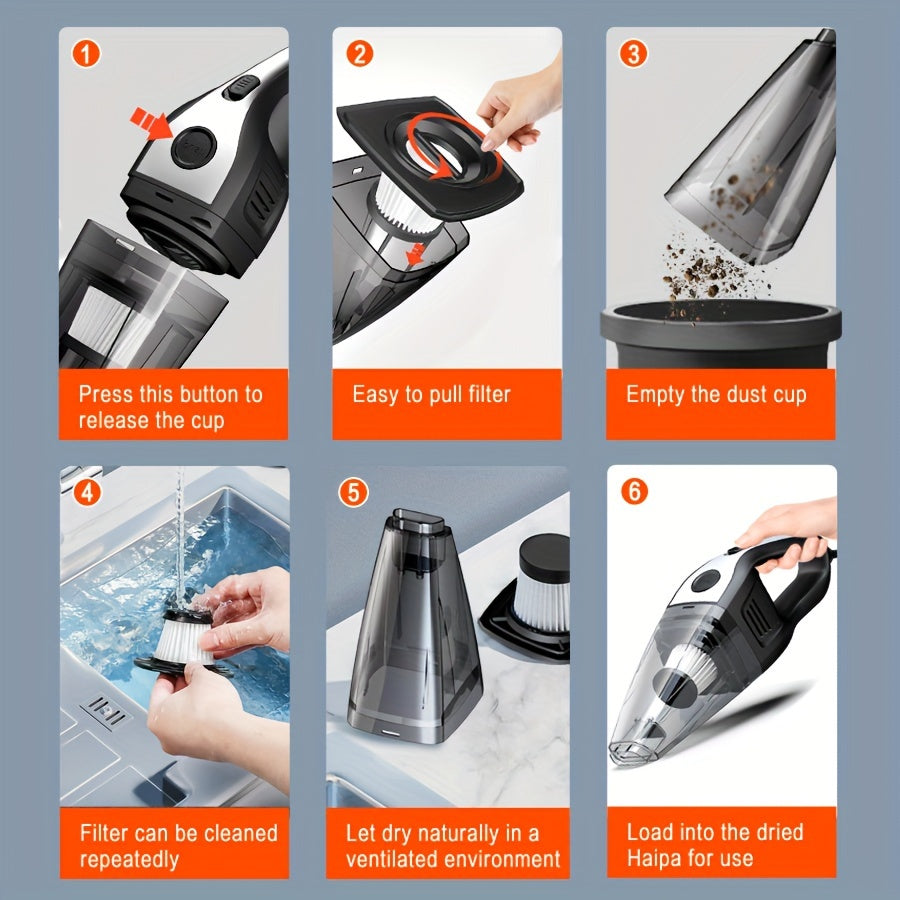 1
Press this button to release the cup

2
Easy to pull filter

3
Empty the dust cup

4
Filter can be cleaned repeatedly

5
Let dry naturally in a ventilated environment

6
Load into the dried Haipa for use