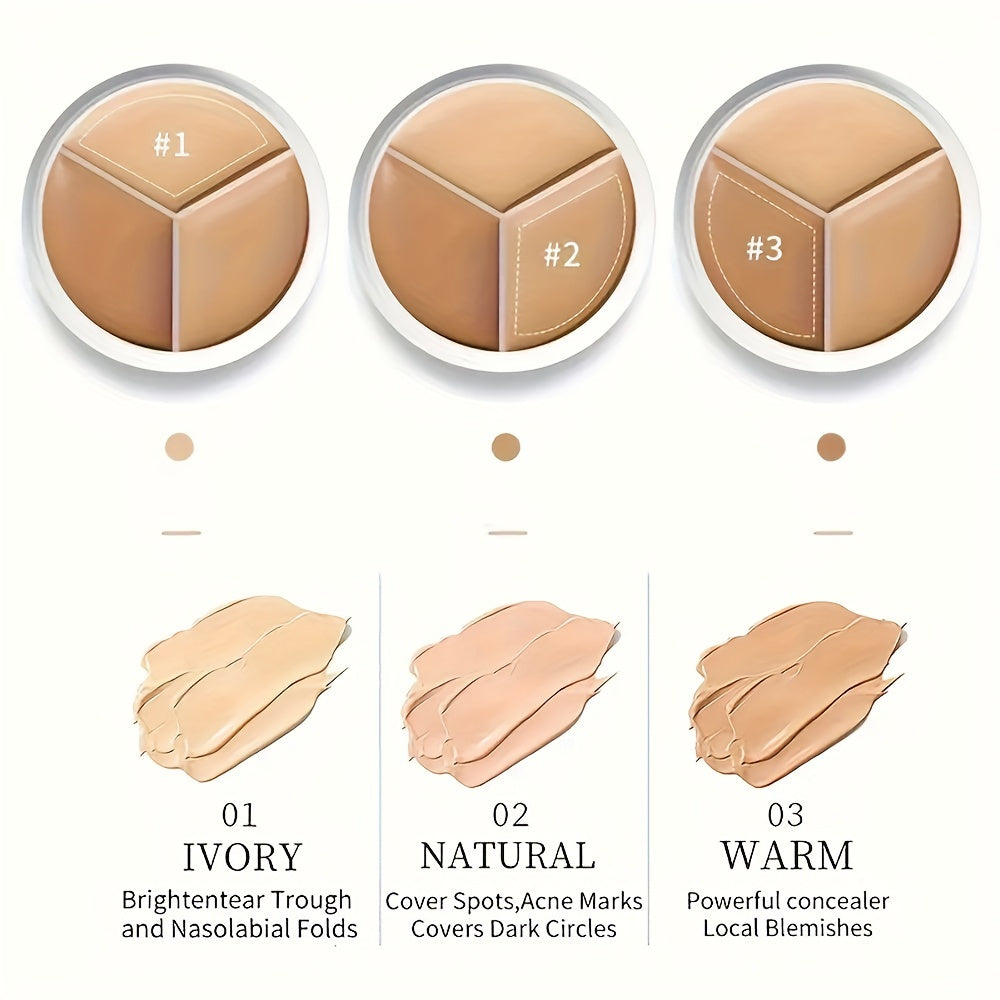 #1

#2

#3

01
IVORY
Brightentear Trough and Nasolabial Folds

02
NATURAL
Cover Spots,Acne Marks Covers Dark Circles

03
WARM
Powerful concealer Local Blemishes