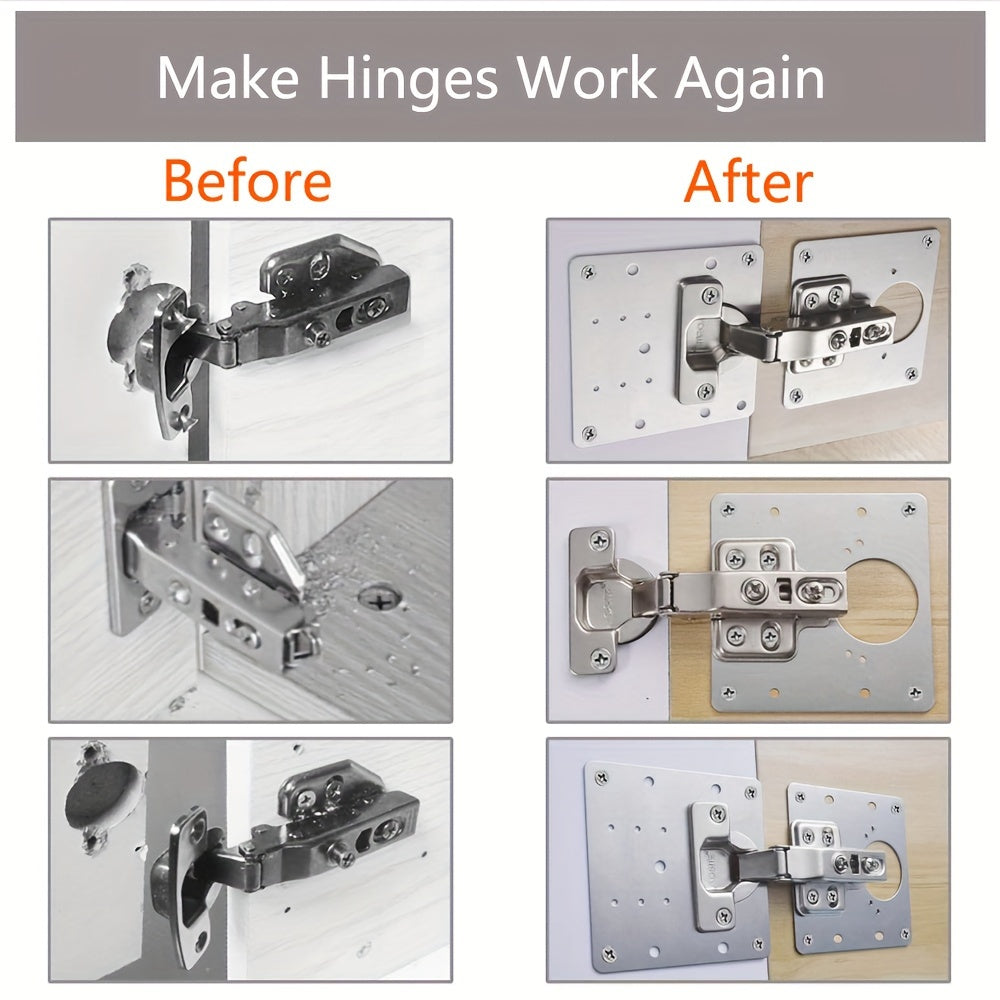 Make Hinges Work Again

Before

After