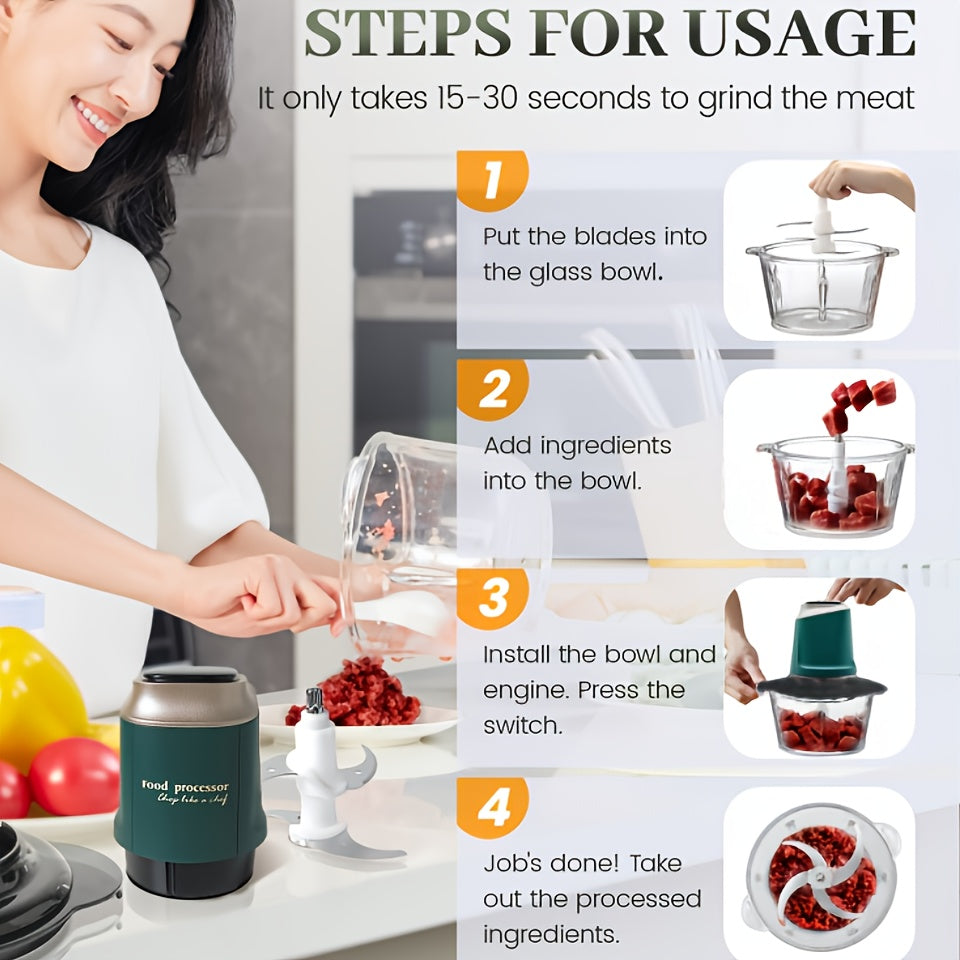 STEPS FOR USAGE

It only takes 15-30 seconds to grind the meat

1

Put the blades into the glass bowl.

2

Add ingredients into the bowl.

3

Install the bowl and engine. Press the switch.

4

Job's done! Take out the processed ingredients.

food processor
Chop like a chef