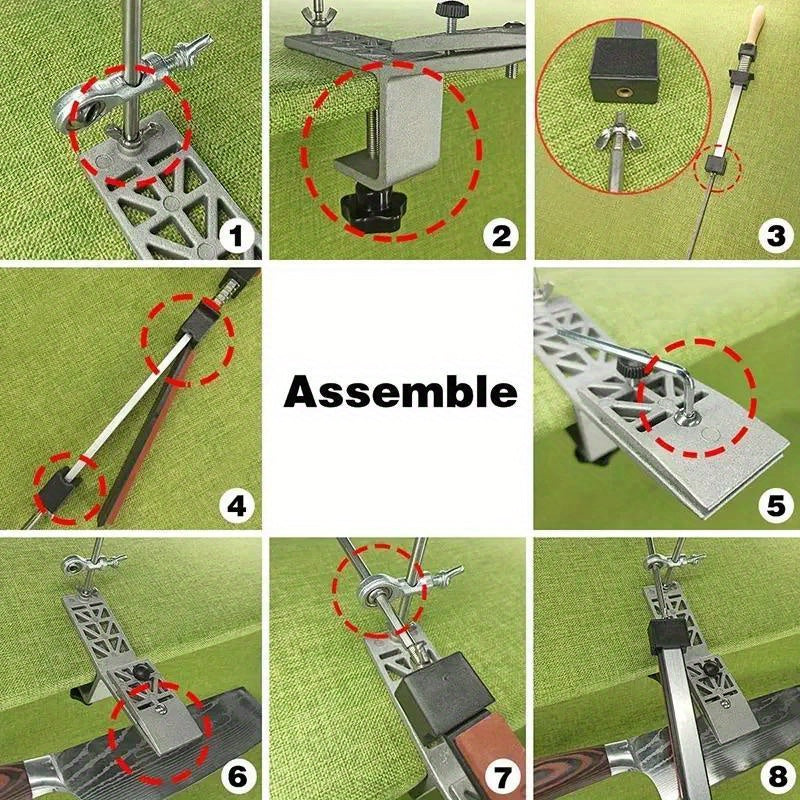 1

2

3

4

Assemble

5

6

7

8