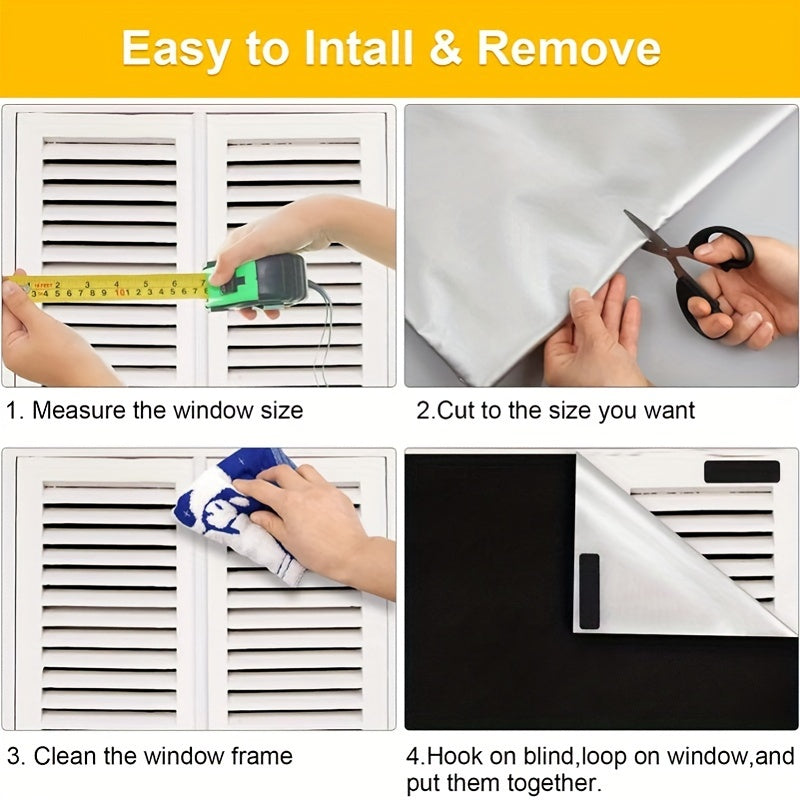 Easy to Intall & Remove

1. Measure the window size

2.Cut to the size you want

3. Clean the window frame

4.Hook on blind,loop on window,and put them together.