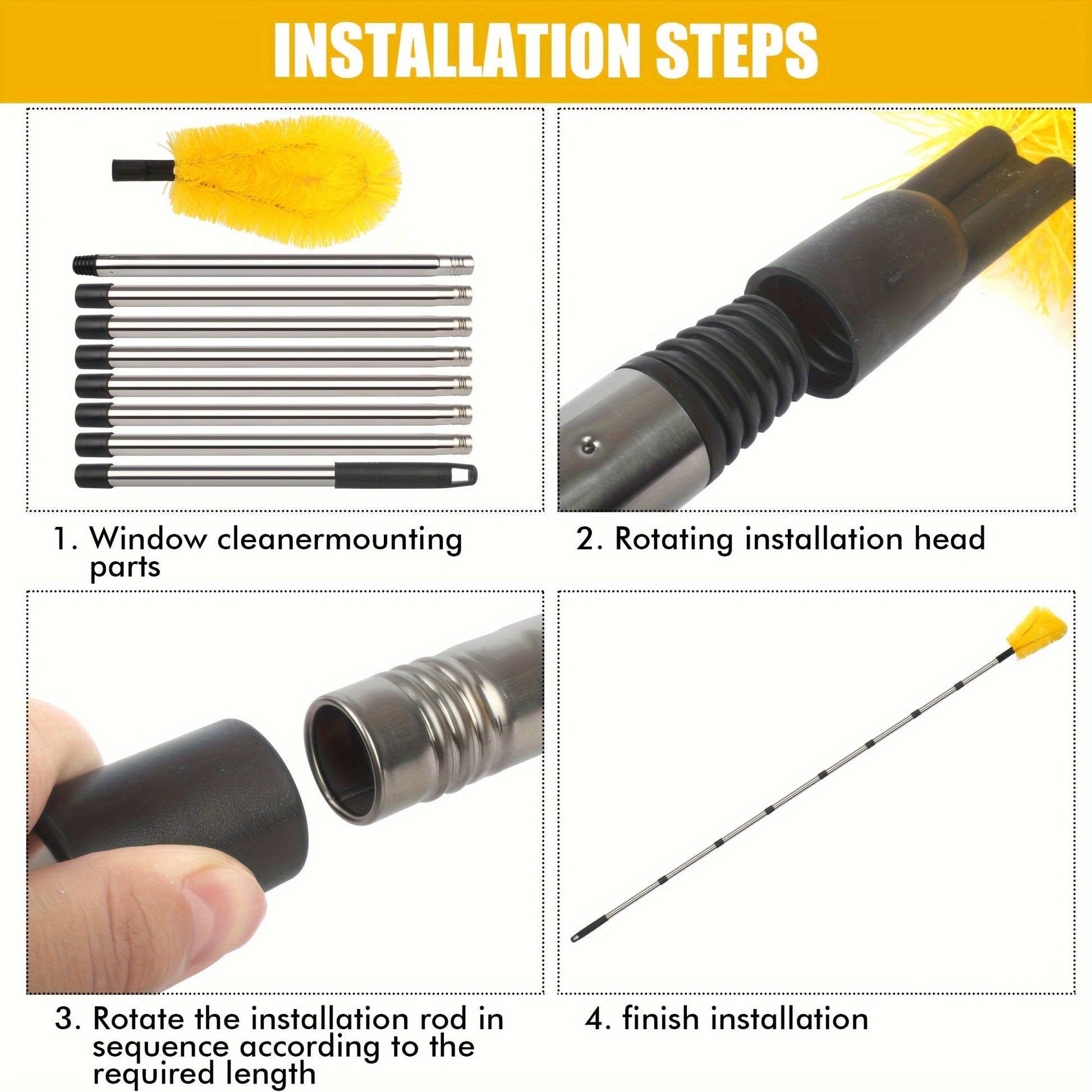 INSTALLATION STEPS

1. Window cleanermounting parts

2. Rotating installation head

3. Rotate the installation rod in sequence according to the required length

4. finish installation