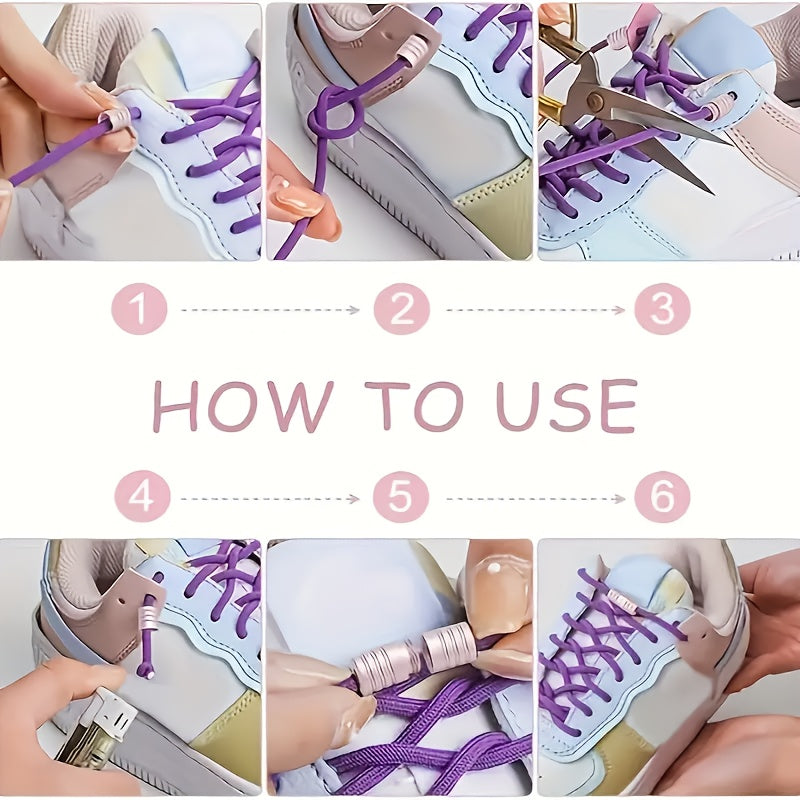 1 2 3

HOW TO USE

4 5 6