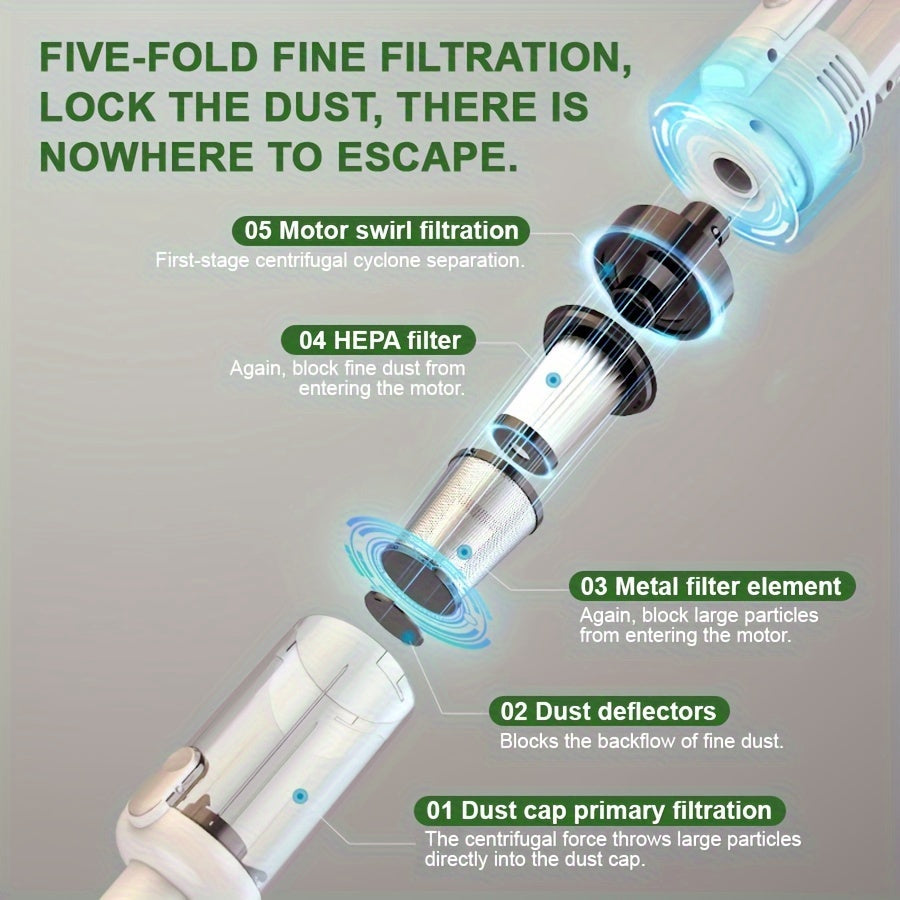 FIVE-FOLD FINE FILTRATION, LOCK THE DUST, THERE IS NOWHERE TO ESCAPE.

05 Motor swirl filtration
First-stage centrifugal cyclone separation.

04 HEPA filter
Again, block fine dust from entering the motor.

03 Metal filter element
Again, block large particles from entering the motor.

02 Dust deflectors
Blocks the backflow of fine dust.

01 Dust cap primary filtration
The centrifugal force throws large particles directly into the dust cap.