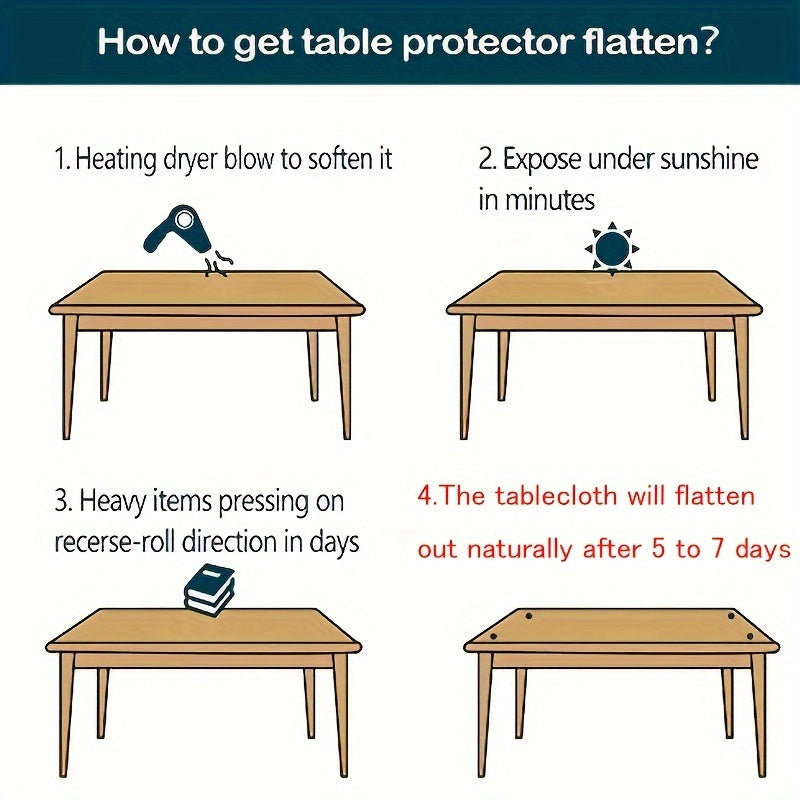 How to get table protector flatten?

1. Heating dryer blow to soften it

2. Expose under sunshine in minutes

3. Heavy items pressing on recerse-roll direction in days

4.The tablecloth will flatten out naturally after 5 to 7 days