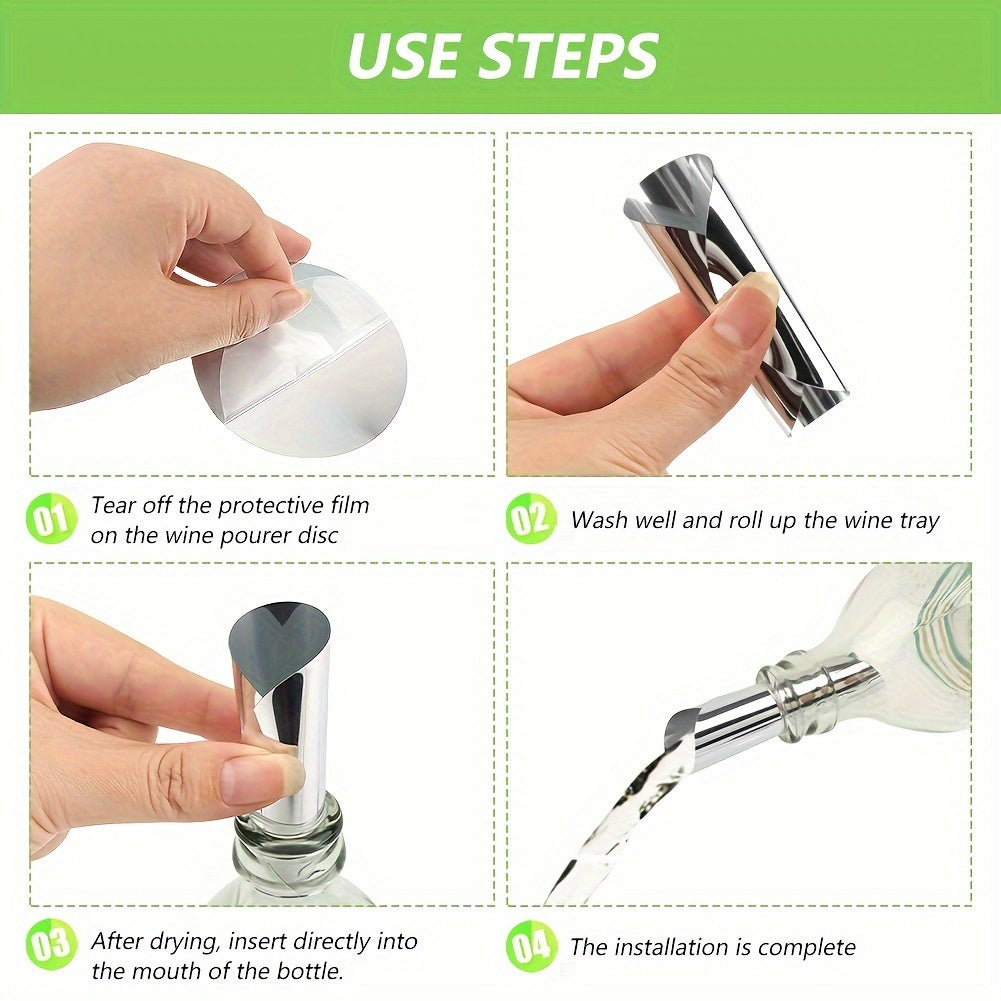 USE STEPS

01 Tear off the protective film on the wine pourer disc

02 Wash well and roll up the wine tray

03 After drying, insert directly into the mouth of the bottle.

04 The installation is complete