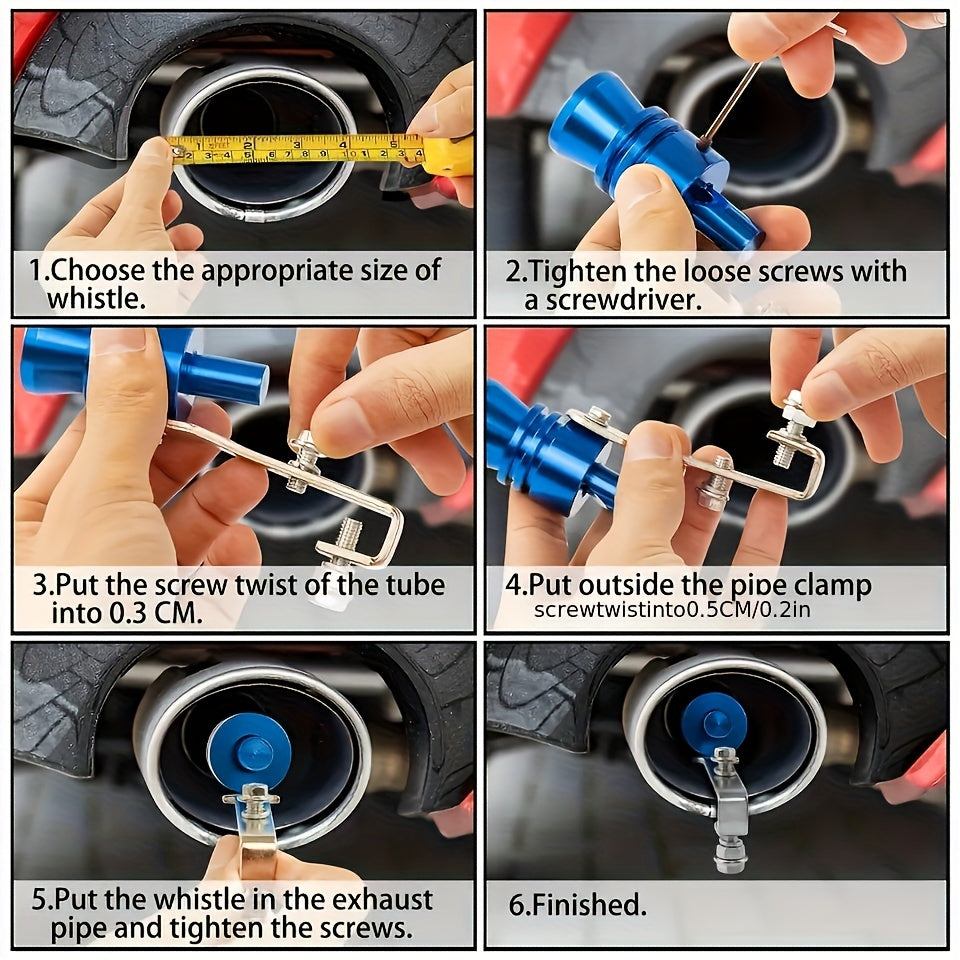 1.Choose the appropriate size of whistle.

2.Tighten the loose screws with a screwdriver.

3.Put the screw twist of the tube into 0.3 CM.

4.Put outside the pipe clamp
screwtwistinto0.5CM/0.2in

5.Put the whistle in the exhaust pipe and tighten the screws.

6.Finished.