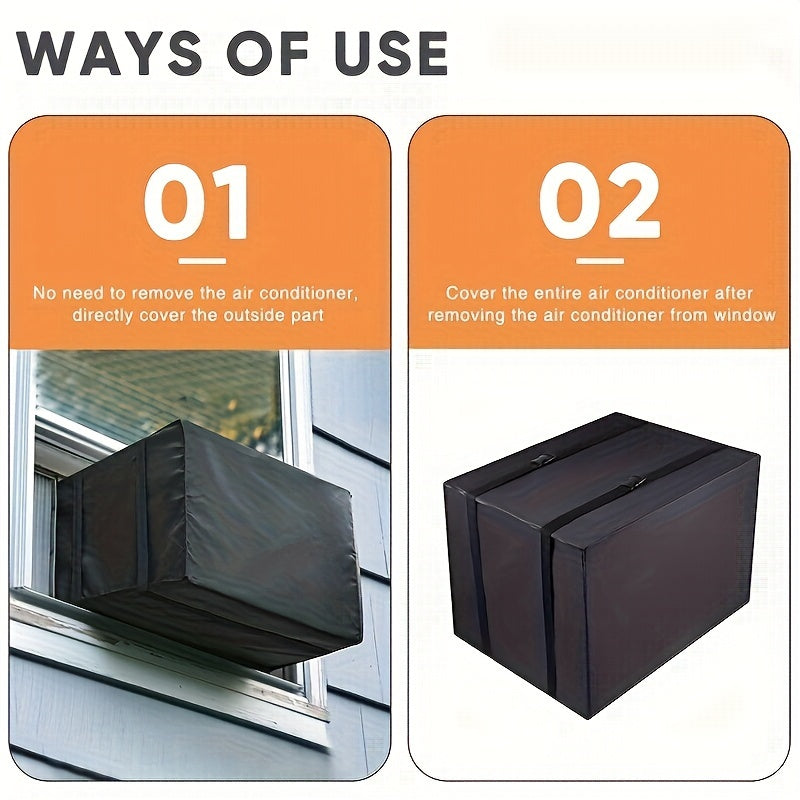 WAYS OF USE

01

No need to remove the air conditioner, directly cover the outside part

02

Cover the entire air conditioner after removing the air conditioner from window