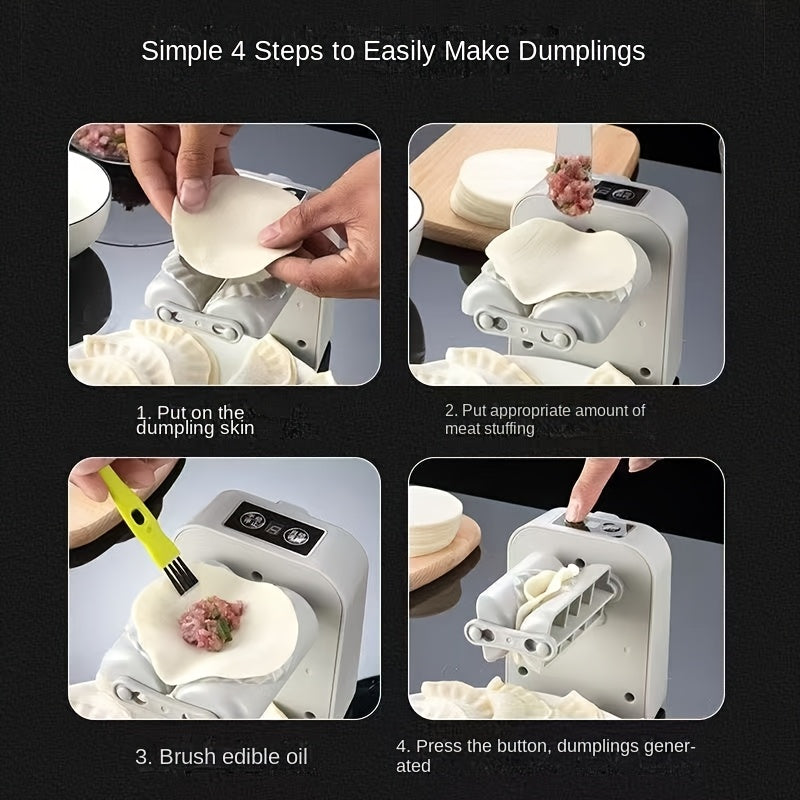 Simple 4 Steps to Easily Make Dumplings

1. Put on the dumpling skin

2. Put appropriate amount of meat stuffing

3. Brush edible oil

4. Press the button, dumplings generated