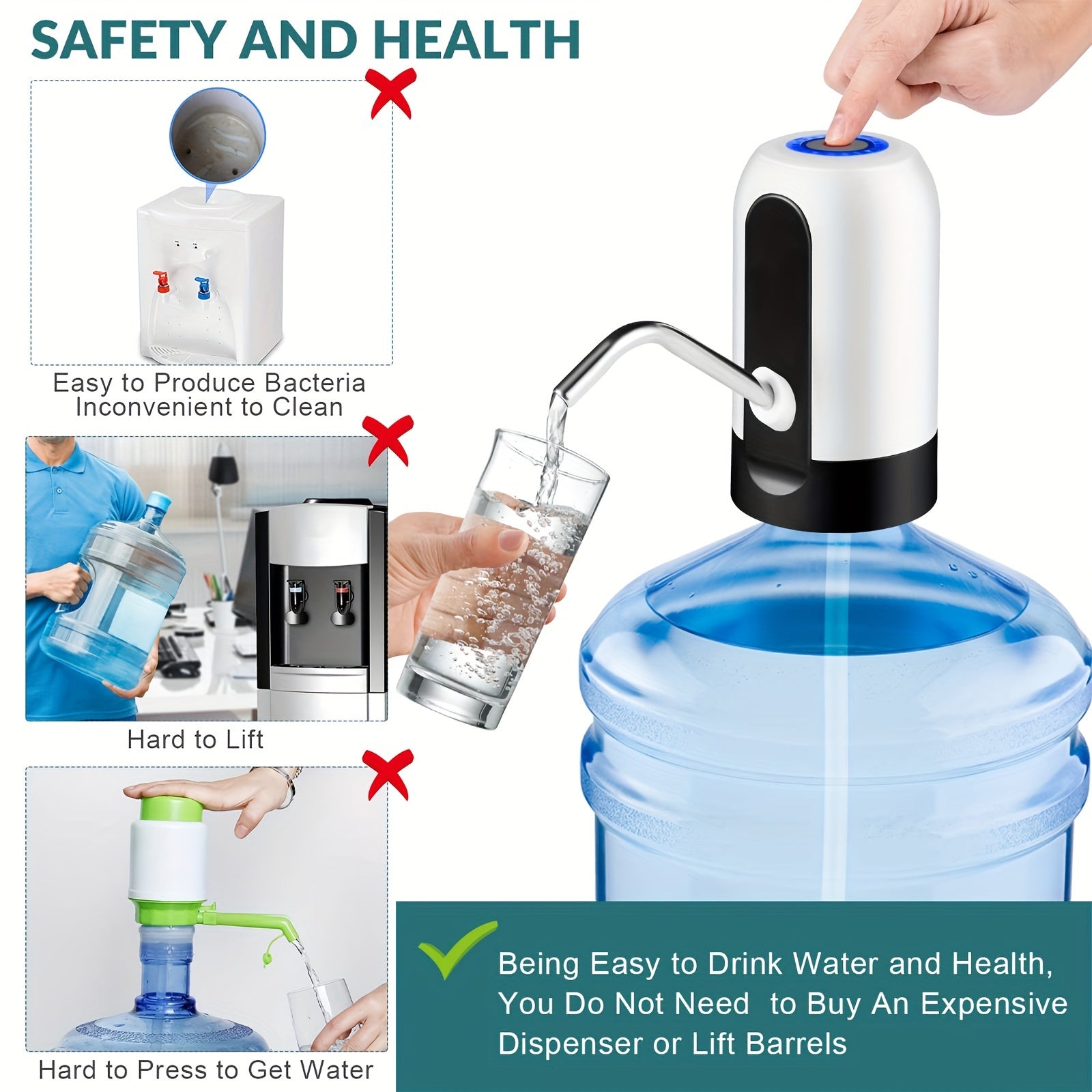 SAFETY AND HEALTH

Easy to Produce Bacteria
Inconvenient to Clean

Hard to Lift

Hard to Press to Get Water

Being Easy to Drink Water and Health, You Do Not Need to Buy An Expensive Dispenser or Lift Barrels