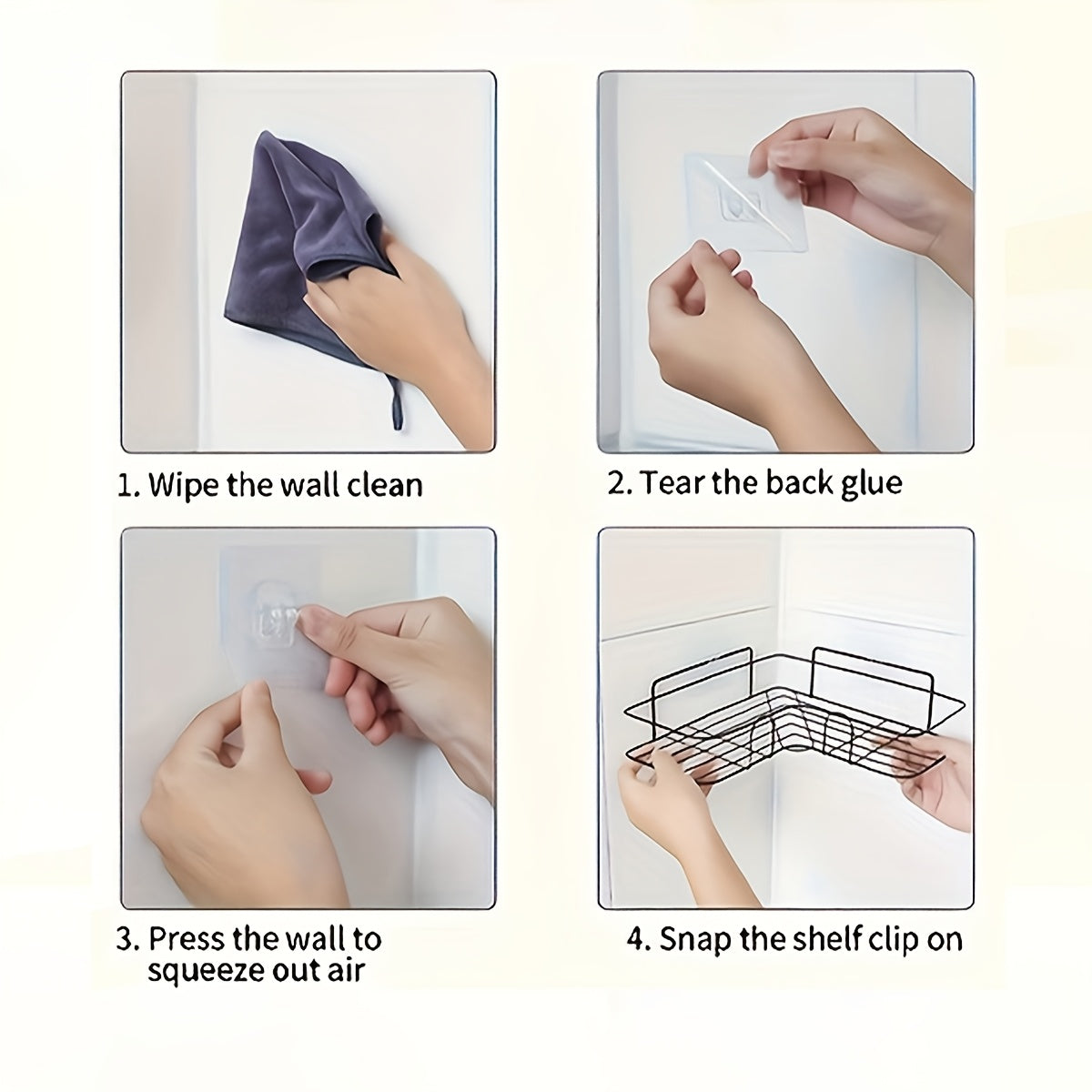 1. Wipe the wall clean

2. Tear the back glue

3. Press the wall to squeeze out air

4. Snap the shelf clip on