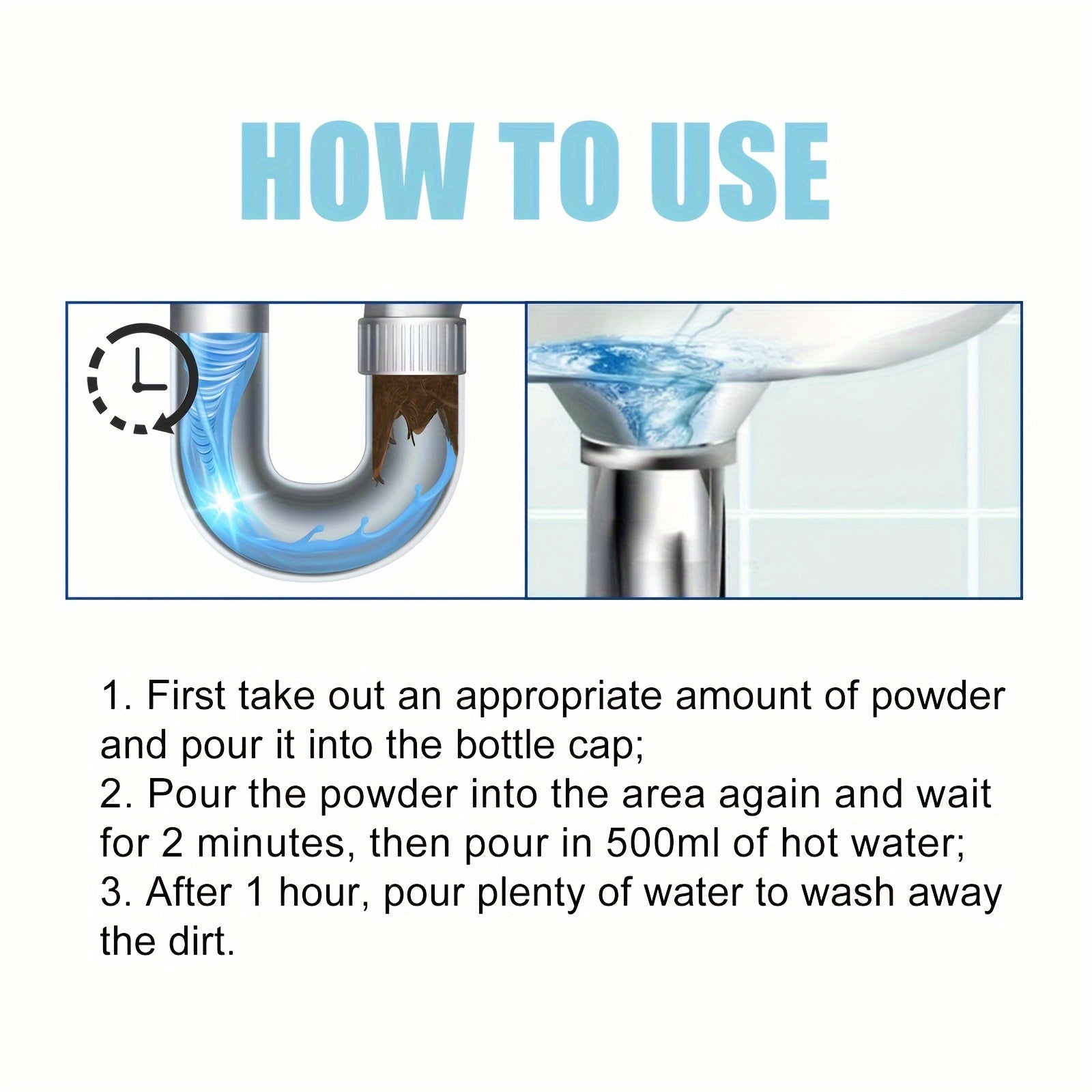 HOW TO USE

1. First take out an appropriate amount of powder and pour it into the bottle cap;
2. Pour the powder into the area again and wait for 2 minutes, then pour in 500ml of hot water;
3. After 1 hour, pour plenty of water to wash away the dirt.