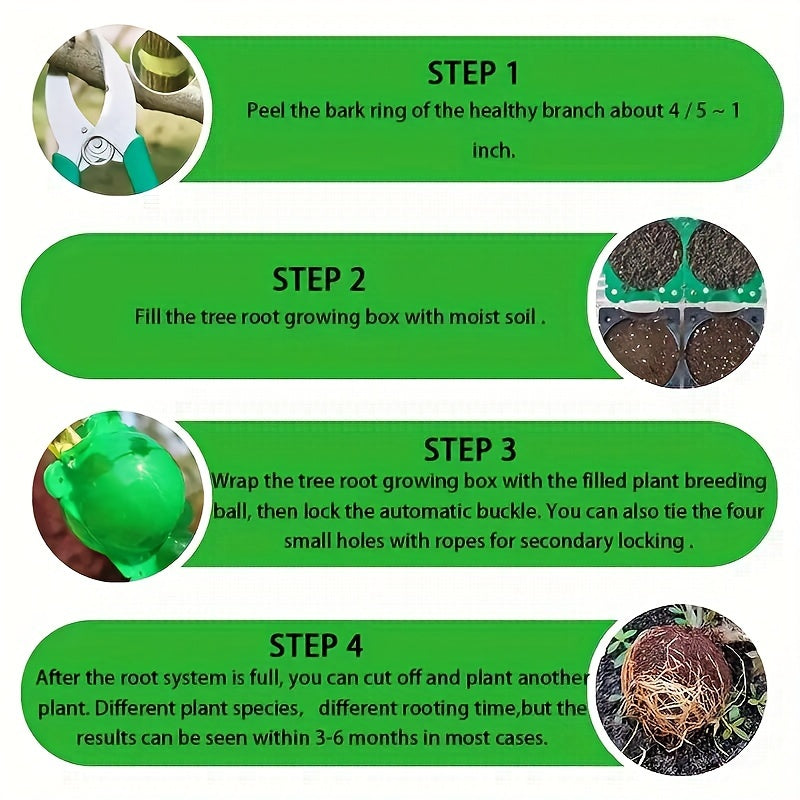 STEP 1
Peel the bark ring of the healthy branch about 4 / 5 ~ 1 inch.

STEP 2
Fill the tree root growing box with moist soil .

STEP 3
Wrap the tree root growing box with the filled plant breeding ball, then lock the automatic buckle. You can also tie the four small holes with ropes for secondary locking .

STEP 4
After the root system is full, you can cut off and plant another plant. Different plant species, different rooting time,but the results can be seen within 3-6 months in most cases.