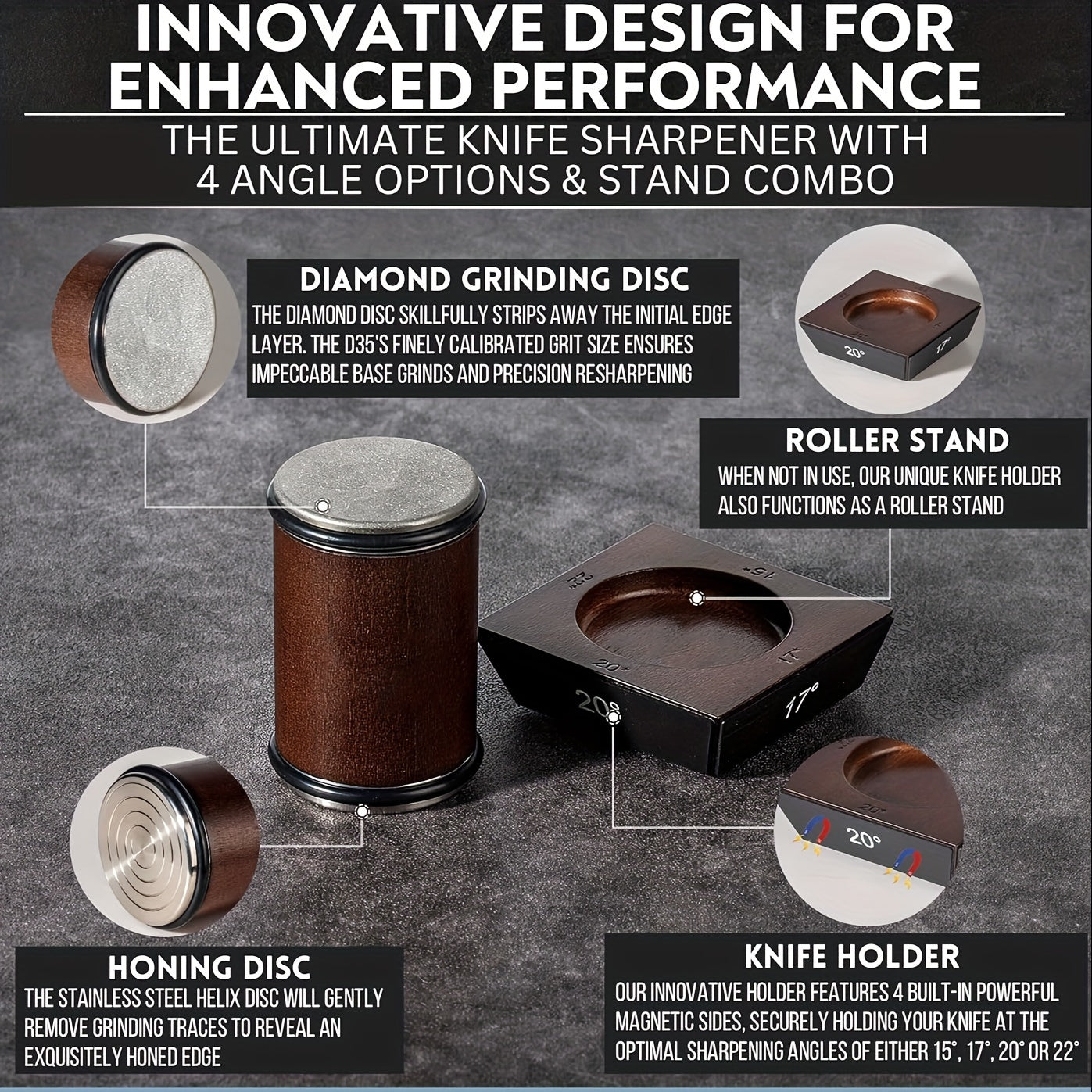 INNOVATIVE DESIGN FOR ENHANCED PERFORMANCE

THE ULTIMATE KNIFE SHARPENER WITH 4 ANGLE OPTIONS & STAND COMBO

DIAMOND GRINDING DISC

THE DIAMOND DISC SKILLFULLY STRIPS AWAY THE INITIAL EDGE LAYER. THE D35'S FINELY CALIBRATED GRIT SIZE ENSURES IMPECCABLE BASE GRINDS AND PRECISION RESHARPENING

20° 17°

ROLLER STAND

WHEN NOT IN USE, OUR UNIQUE KNIFE HOLDER ALSO FUNCTIONS AS A ROLLER STAND

22° 15° 20° 17°

20° 17°

20°

20°

HONING DISC

THE STAINLESS STEEL HELIX DISC WILL GENTLY REMOVE GRINDING TRACES TO REVEAL AN EXQUISITELY HONED EDGE

KNIFE HOLDER

OUR INNOVATIVE HOLDER FEATURES 4 BUILT-IN POWERFUL MAGNETIC SIDES, SECURELY HOLDING YOUR KNIFE AT THE OPTIMAL SHARPENING ANGLES OF EITHER 15°, 17°, 20° OR 22°