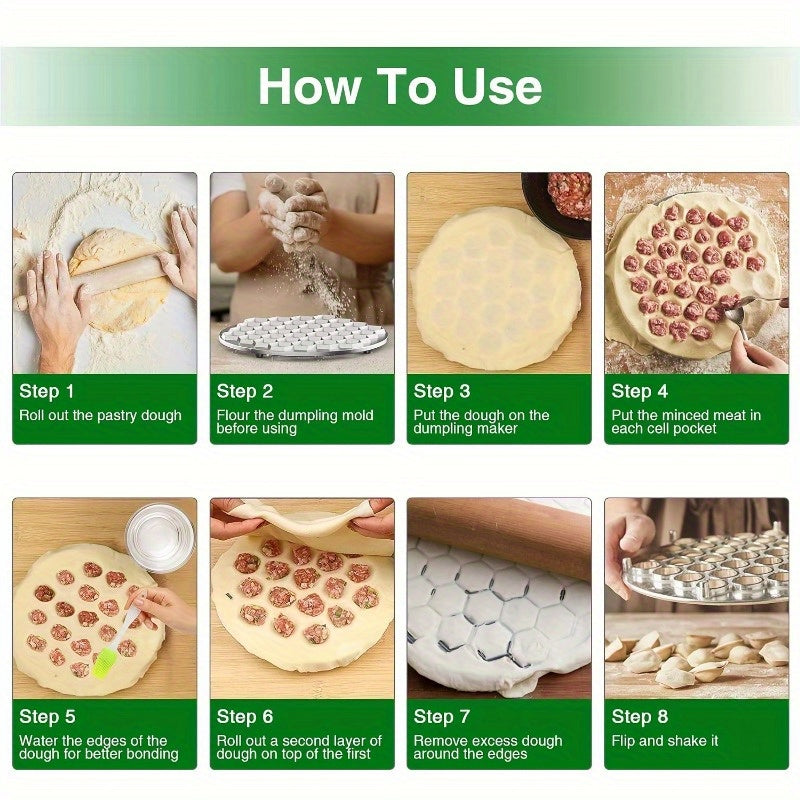 How To Use

Step 1
Roll out the pastry dough

Step 2
Flour the dumpling mold before using

Step 3
Put the dough on the dumpling maker

Step 4
Put the minced meat in each cell pocket

Step 5
Water the edges of the dough for better bonding

Step 6
Roll out a second layer of dough on top of the first

Step 7
Remove excess dough around the edges

Step 8
Flip and shake it