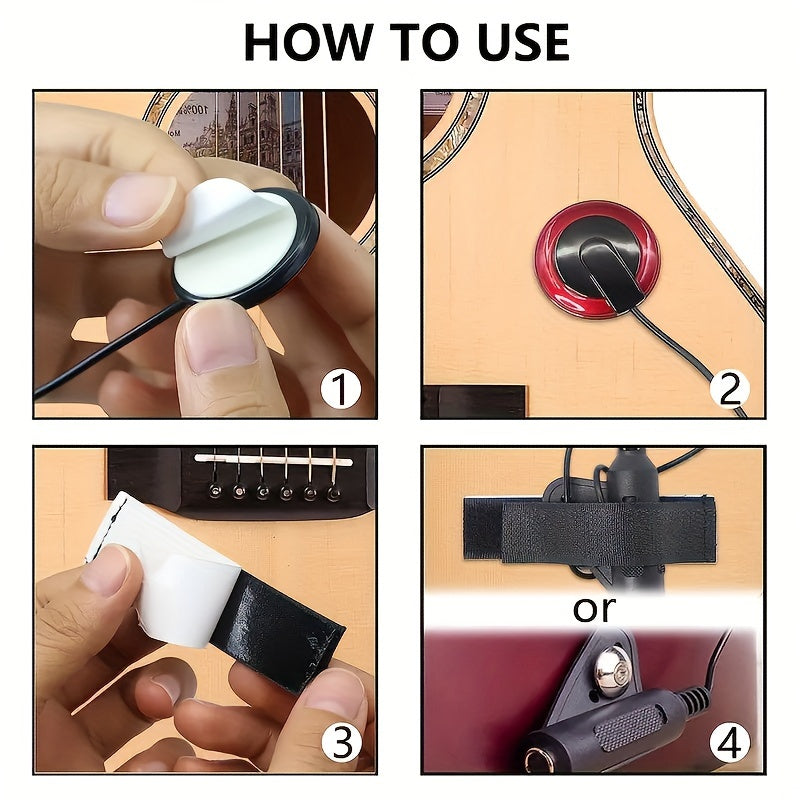 HOW TO USE

1

2

3

or

4