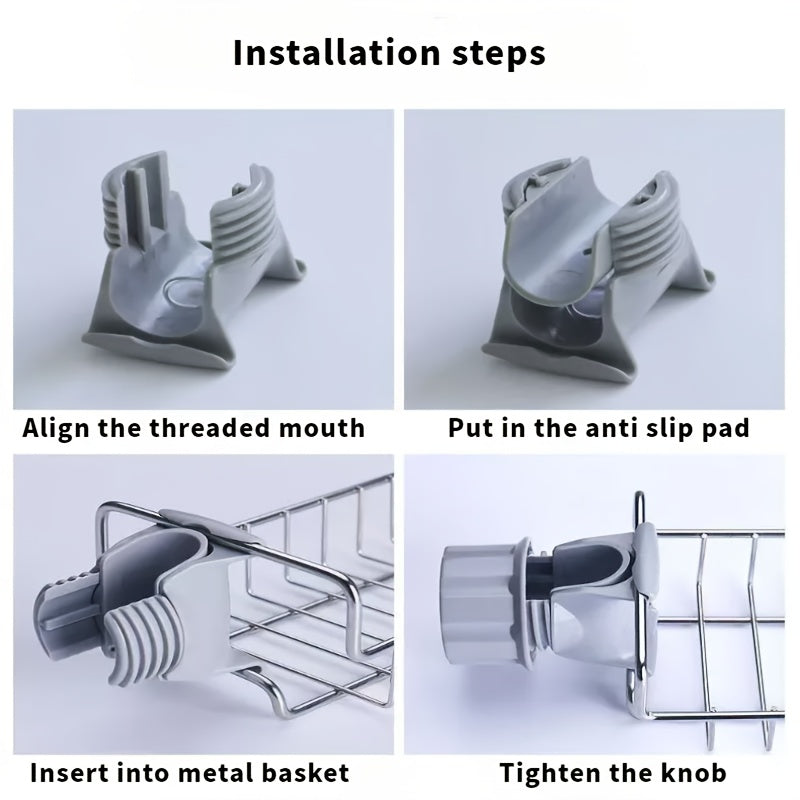 Installation steps

Align the threaded mouth

Put in the anti slip pad

Insert into metal basket

Tighten the knob