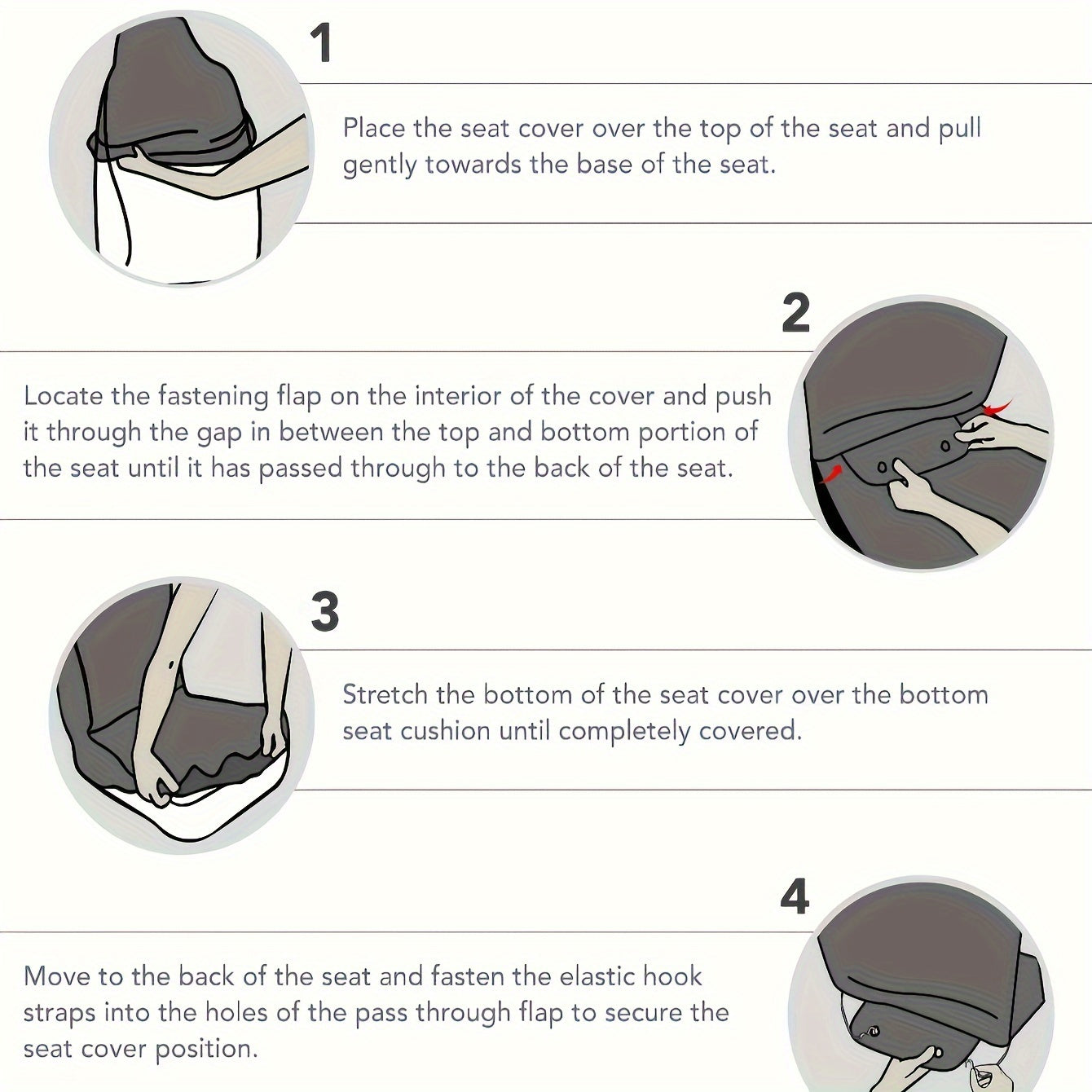 1

Place the seat cover over the top of the seat and pull gently towards the base of the seat.

2

Locate the fastening flap on the interior of the cover and push it through the gap in between the top and bottom portion of the seat until it has passed through to the back of the seat.

3

Stretch the bottom of the seat cover over the bottom seat cushion until completely covered.

4

Move to the back of the seat and fasten the elastic hook straps into the holes of the pass through flap to secure the seat cover position.