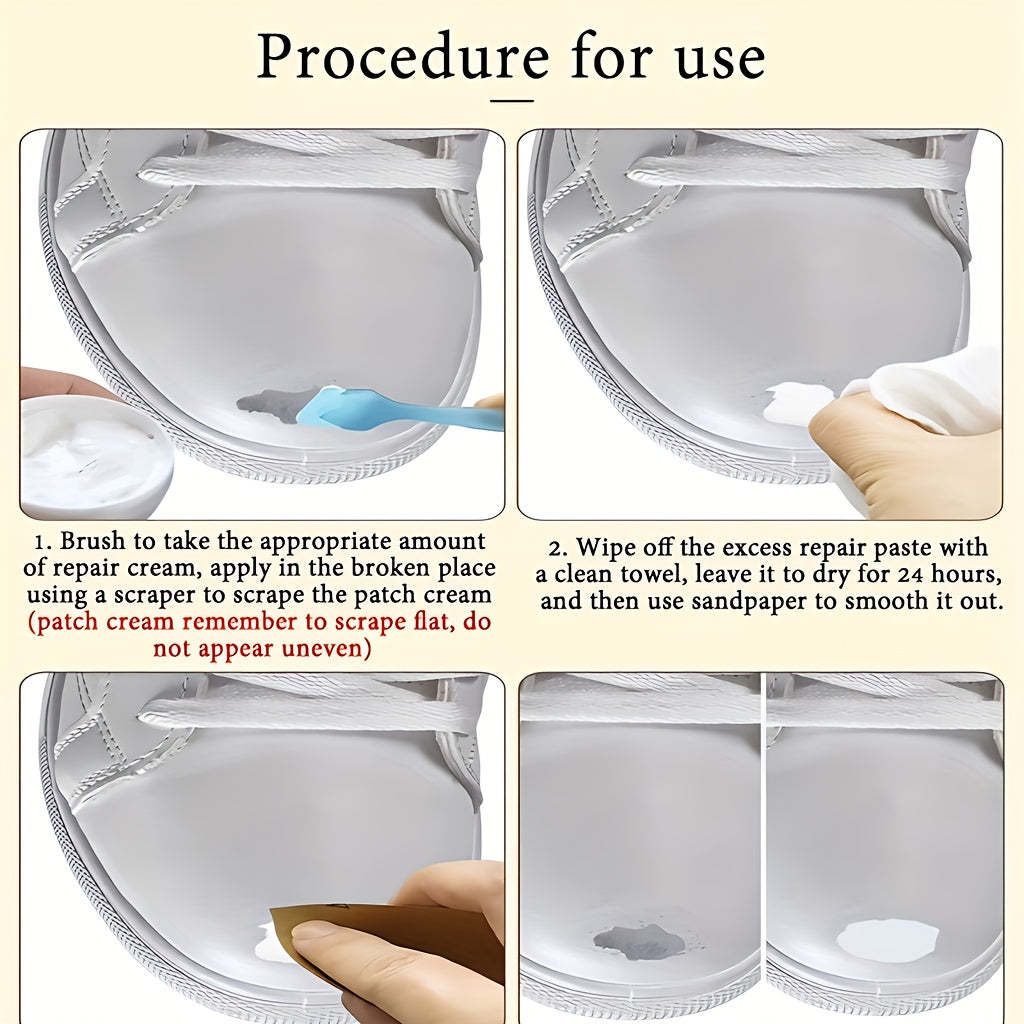 Procedure for use

1. Brush to take the appropriate amount of repair cream, apply in the broken place using a scraper to scrape the patch cream (patch cream remember to scrape flat, do not appear uneven)

2. Wipe off the excess repair paste with a clean towel, leave it to dry for 24 hours, and then use sandpaper to smooth it out.