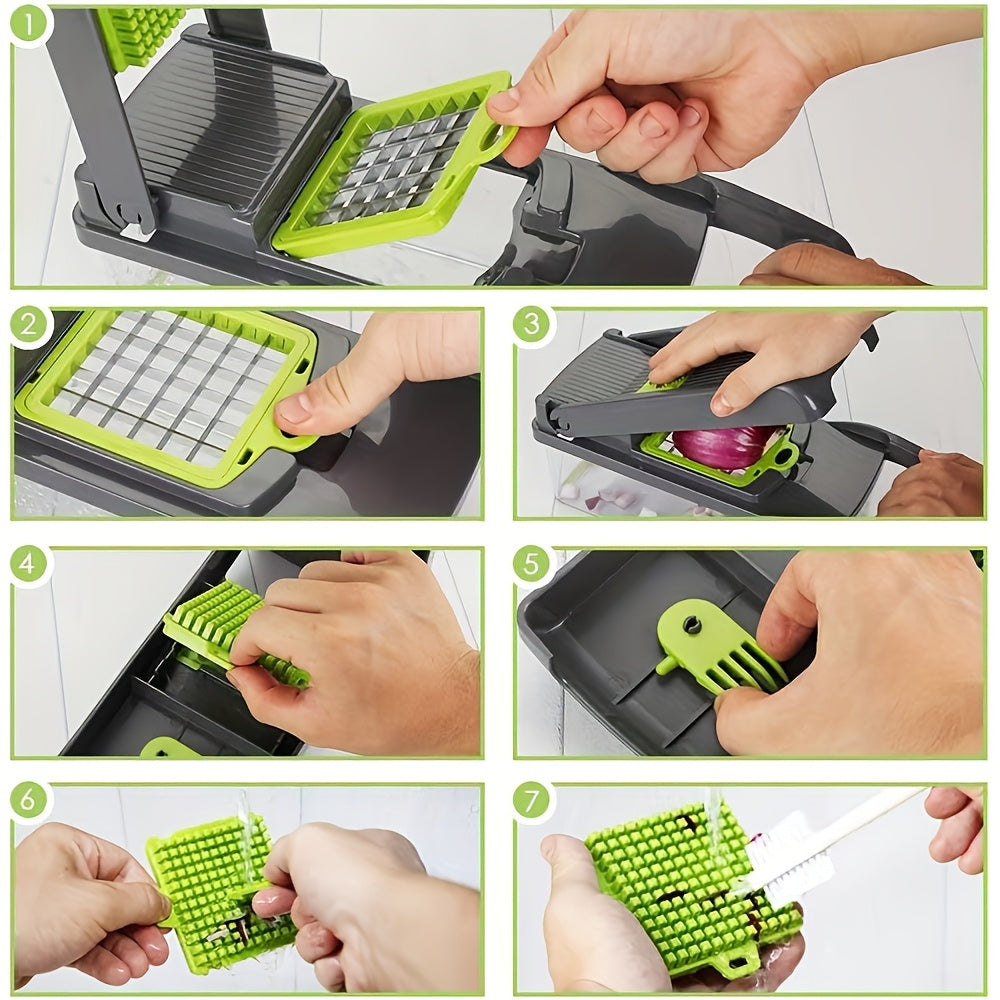 1

2

3

4

5

6

7