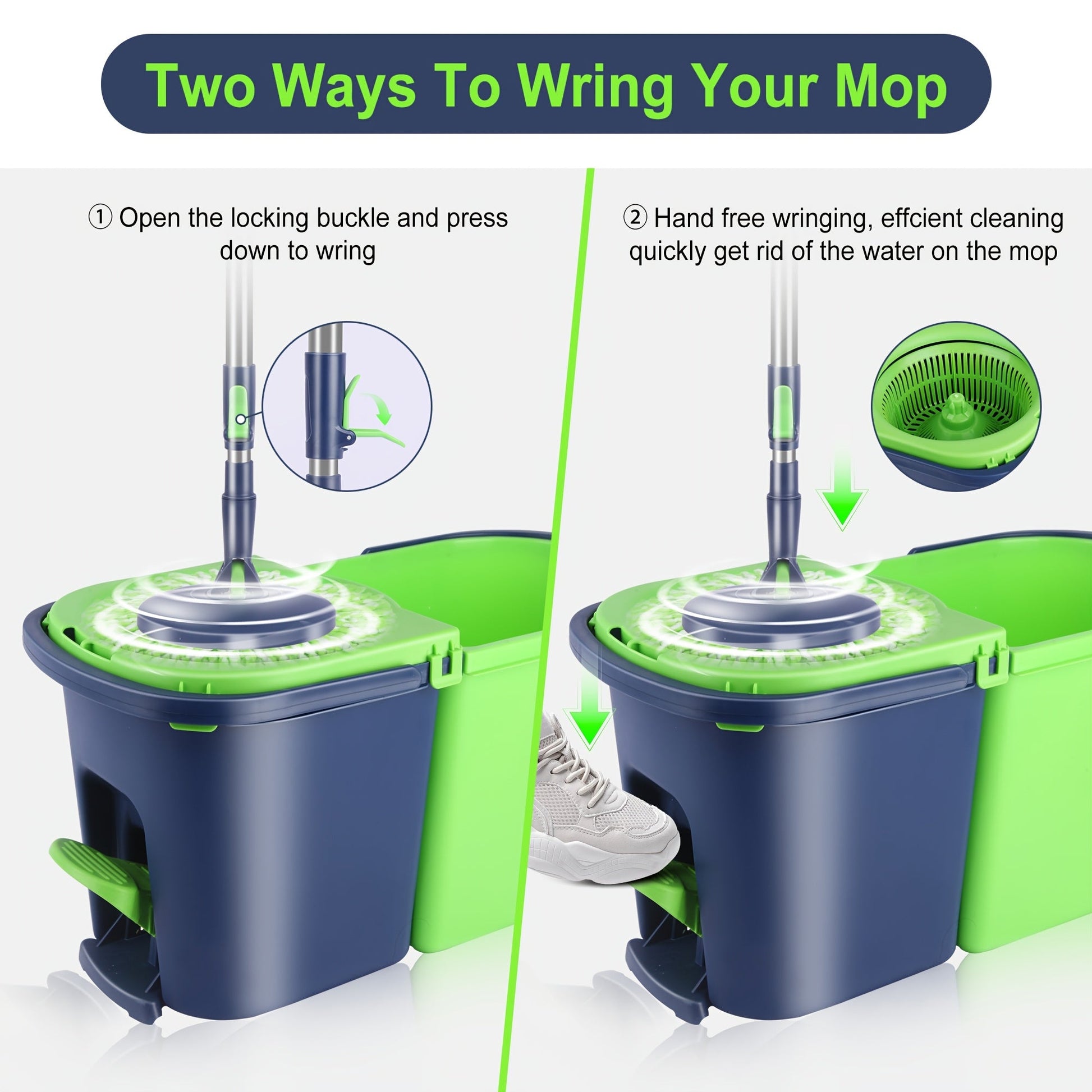 Two Ways To Wring Your Mop

① Open the locking buckle and press down to wring

② Hand free wringing, effcient cleaning quickly get rid of the water on the mop