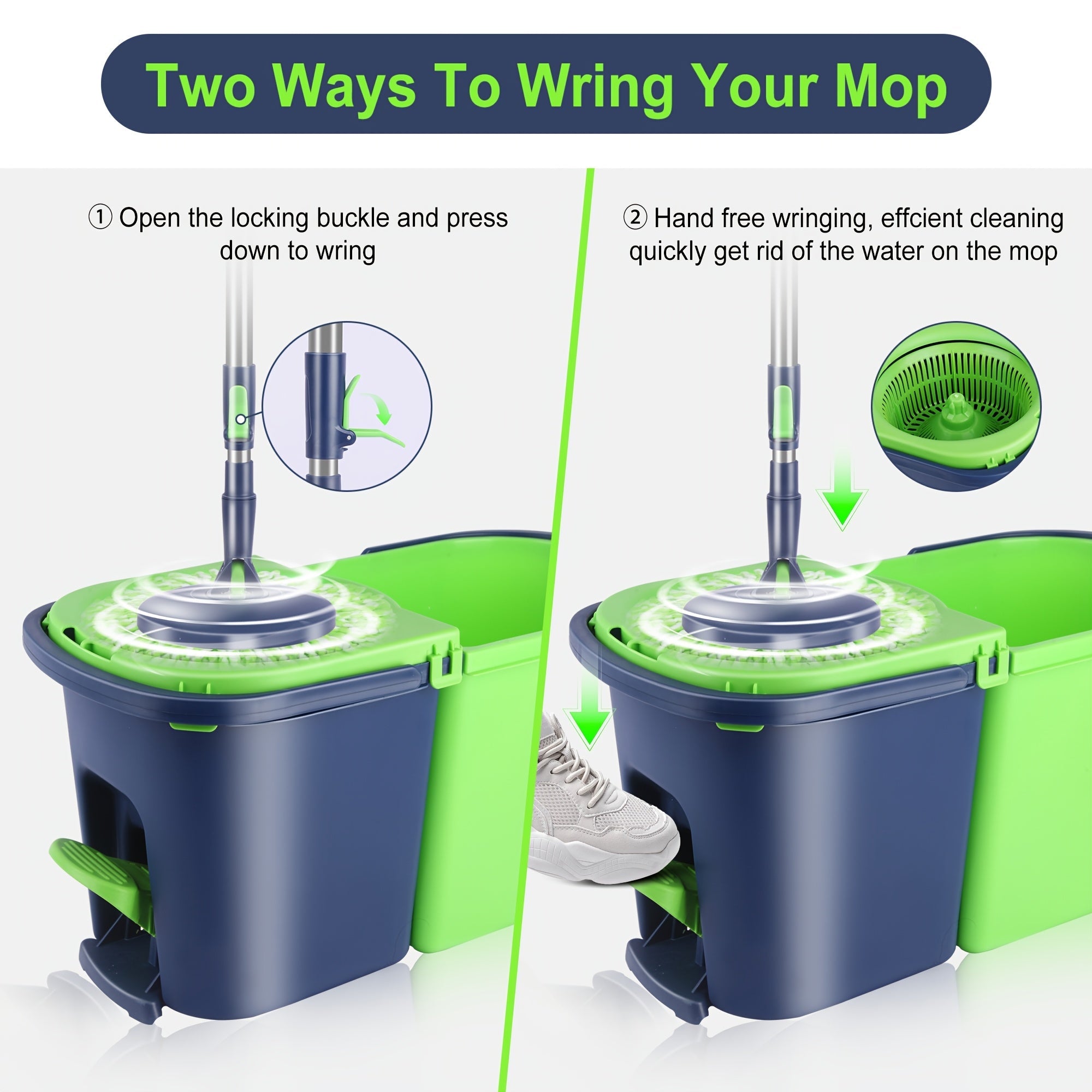 Two Ways To Wring Your Mop

① Open the locking buckle and press down to wring

② Hand free wringing, effcient cleaning quickly get rid of the water on the mop