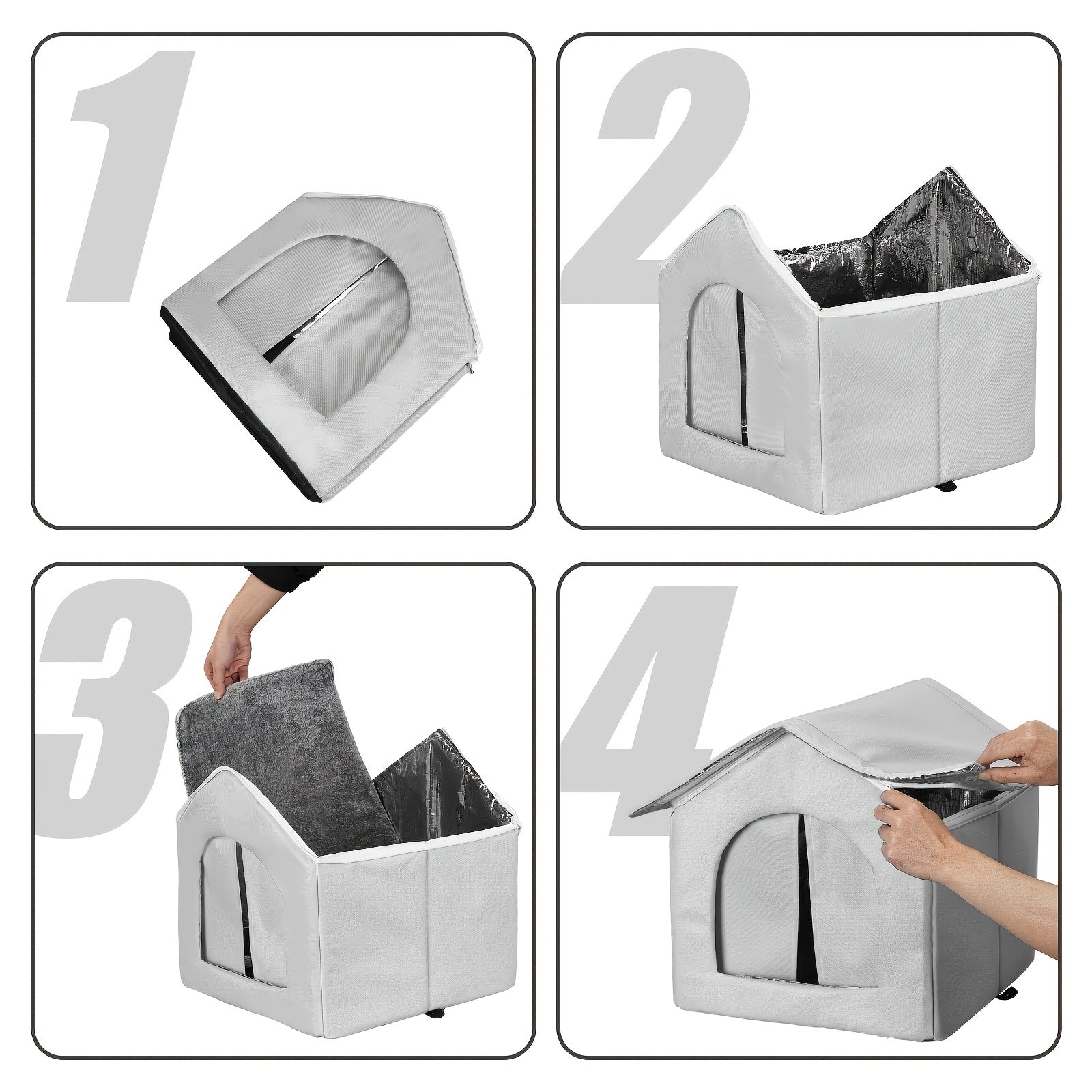 1

2

3

4