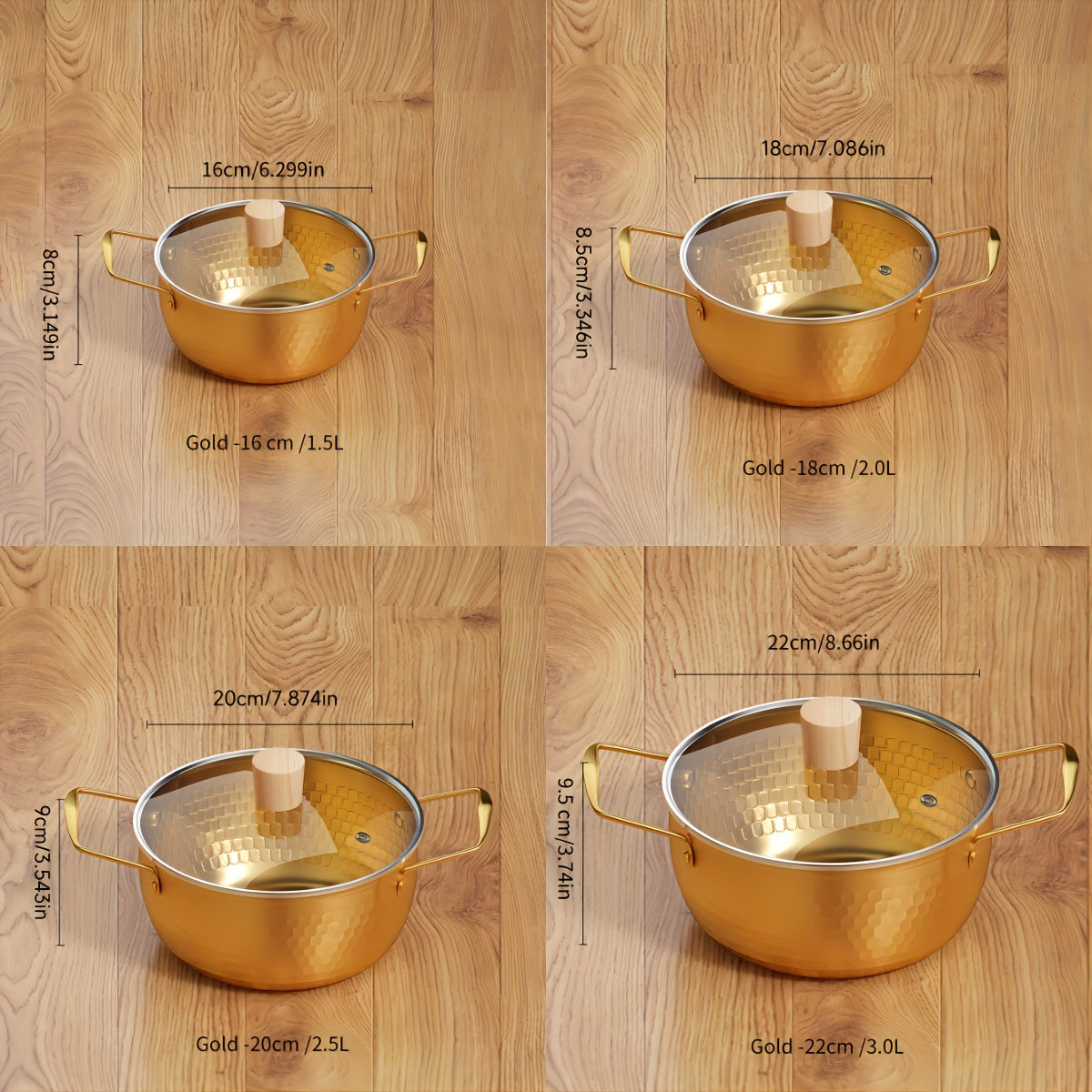 16cm/6.299in

8cm/3.149in

Gold -16 cm /1.5L

18cm/7.086in

8.5cm/3.346in

Gold -18cm /2.0L

20cm/7.874in

9cm/3.543in

Gold -20cm /2.5L

22cm/8.66in

9.5 cm/3.74in

Gold -22cm /3.0L